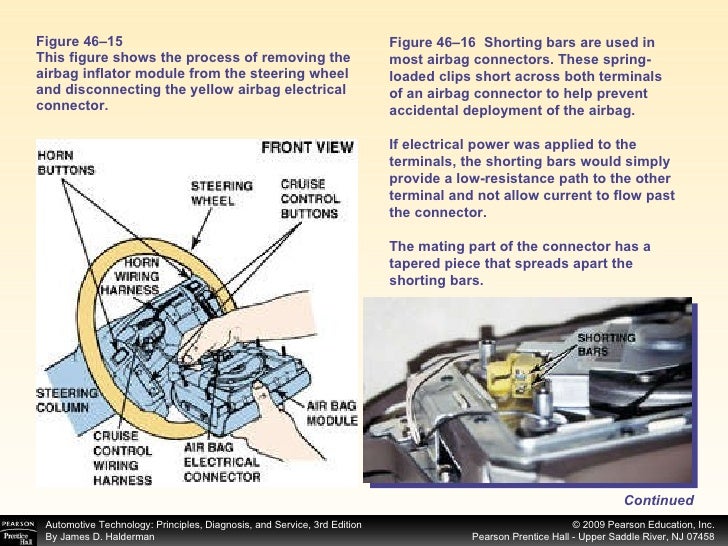 Figure 46–15
This figure shows the process of removing the airbag inflator module from the steering wheel and disconnecting the yellow airbag electrical connector.

FRONT VIEW

HORN BUTTONS

STEERING WHEEL

CRUISE CONTROL BUTTONS

HORN WIRING HARNESS

STEERING COLUMN

AIR BAG MODULE

CRUISE CONTROL WIRING HARNESS

AIR BAG ELECTRICAL CONNECTOR

Figure 46–16 Shorting bars are used in most airbag connectors. These spring-loaded clips short across both terminals of an airbag connector to help prevent accidental deployment of the airbag.

If electrical power was applied to the terminals, the shorting bars would simply provide a low-resistance path to the other terminal and not allow current to flow past the connector.

The mating part of the connector has a tapered piece that spreads apart the shorting bars.

SHORTING BARS

Continued

PEARSON Prentice Hall

Automotive Technology: Principles, Diagnosis, and Service, 3rd Edition
By James D. Halderman

© 2009 Pearson Education, Inc.
Pearson Prentice Hall - Upper Saddle River, NJ 07458