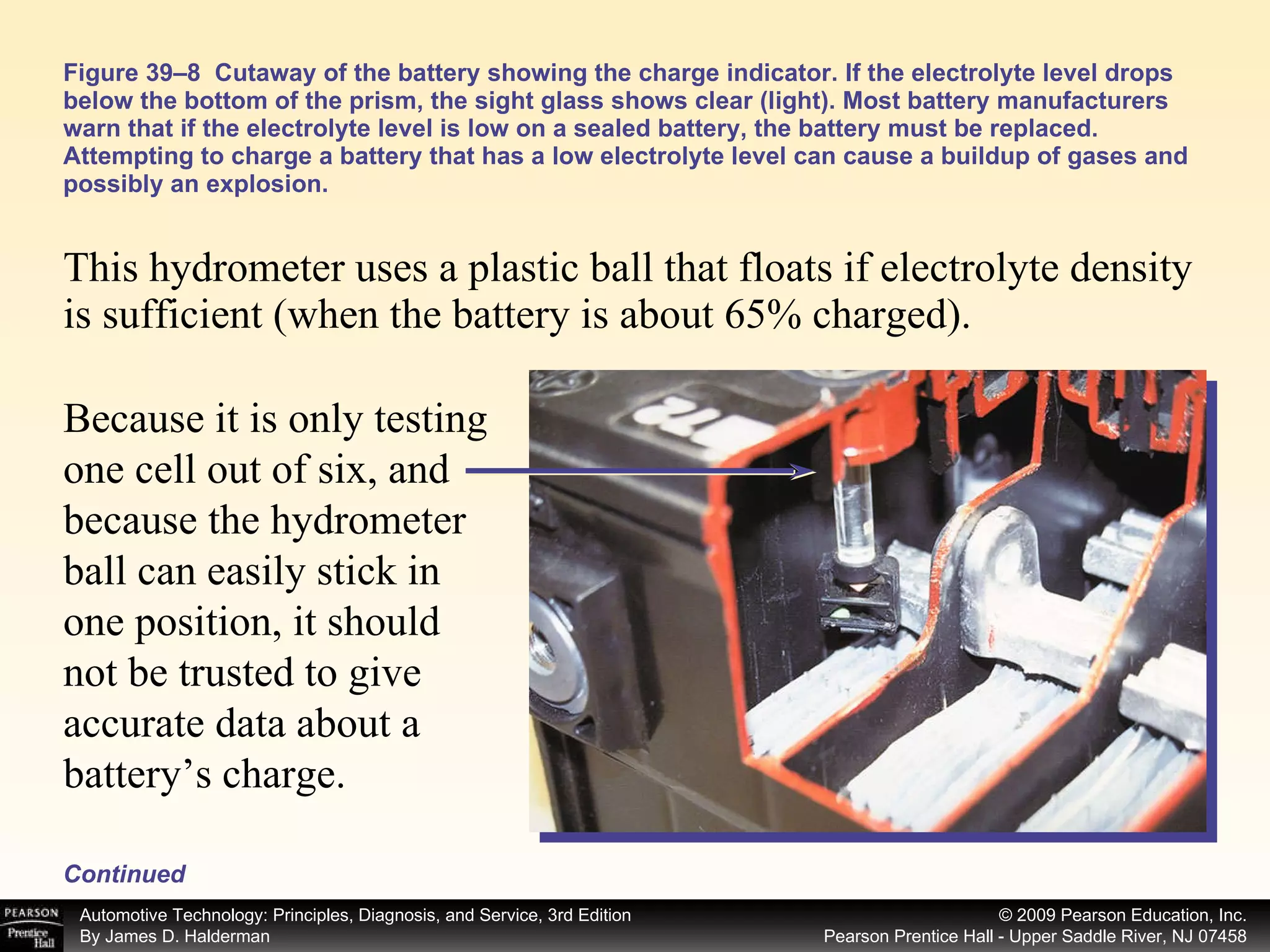 Figure 39–8 Cutaway of the battery showing the charge indicator. If the electrolyte level drops below the bottom of the prism, the sight glass shows clear (light). Most battery manufacturers warn that if the electrolyte level is low on a sealed battery, the battery must be replaced. Attempting to charge a battery that has a low electrolyte level can cause a buildup of gases and possibly an explosion.

This hydrometer uses a plastic ball that floats if electrolyte density is sufficient (when the battery is about 65% charged).

Because it is only testing one cell out of six, and because the hydrometer ball can easily stick in one position, it should not be trusted to give accurate data about a battery's charge.

Continued

PEARSON Prentice Hall

Automotive Technology: Principles, Diagnosis, and Service, 3rd Edition
By James D. Halderman

© 2009 Pearson Education, Inc.
Pearson Prentice Hall - Upper Saddle River, NJ 07458