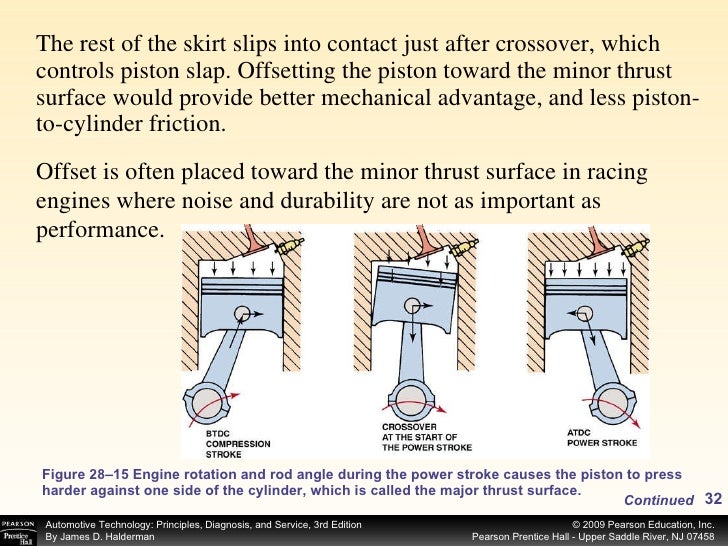 The rest of the skirt slips into contact just after crossover, which controls piston slap. Offsetting the piston toward the minor thrust surface would provide better mechanical advantage, and less piston-to-cylinder friction.

Offset is often placed toward the minor thrust surface in racing engines where noise and durability are not as important as performance.

BTDC COMPRESSION STROKE

CROSSOVER AT THE START OF THE POWER STROKE

ATDC POWER STROKE

Figure 28–15 Engine rotation and rod angle during the power stroke causes the piston to press harder against one side of the cylinder, which is called the major thrust surface.

Continued 32

PEARSON Prentice Hall

Automotive Technology: Principles, Diagnosis, and Service, 3rd Edition
By James D. Halderman

© 2009 Pearson Education, Inc.
Pearson Prentice Hall - Upper Saddle River, NJ 07458