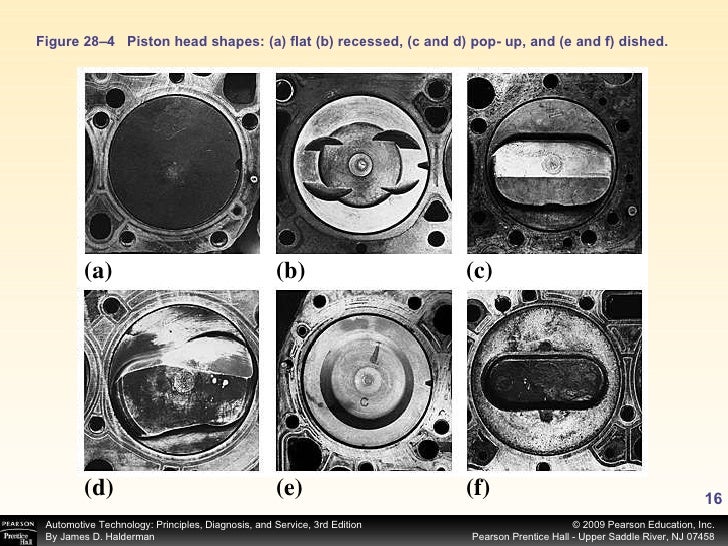 Figure 28–4 Piston head shapes: (a) flat (b) recessed, (c and d) pop- up, and (e and f) dished.

(a)

(b)

(c)

(d)

(e)

(f)

16

PEARSON
Prentice Hall

Automotive Technology: Principles, Diagnosis, and Service, 3rd Edition
By James D. Halderman

© 2009 Pearson Education, Inc.
Pearson Prentice Hall - Upper Saddle River, NJ 07458