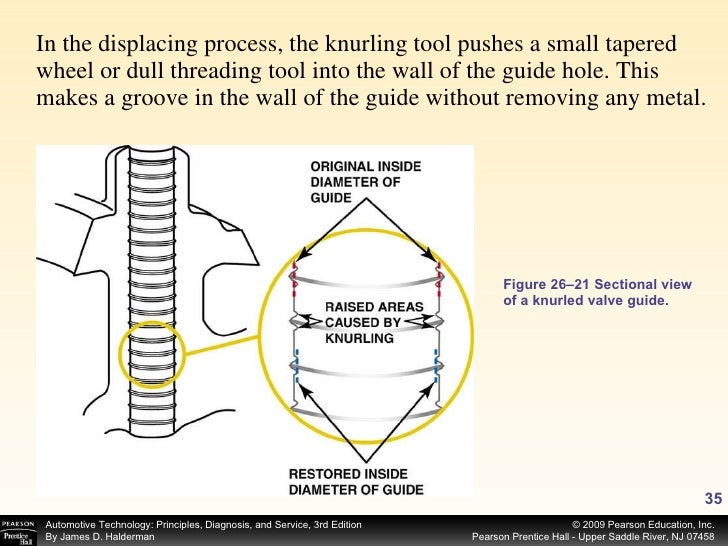 In the displacing process, the knurling tool pushes a small tapered wheel or dull threading tool into the wall of the guide hole. This makes a groove in the wall of the guide without removing any metal.

ORIGINAL INSIDE DIAMETER OF GUIDE

RAISED AREAS CAUSED BY KNURLING

RESTORED INSIDE DIAMETER OF GUIDE

Figure 26–21 Sectional view of a knurled valve guide.

35

PEARSON Prentice Hall

Automotive Technology: Principles, Diagnosis, and Service, 3rd Edition
By James D. Halderman

© 2009 Pearson Education, Inc.
Pearson Prentice Hall - Upper Saddle River, NJ 07458