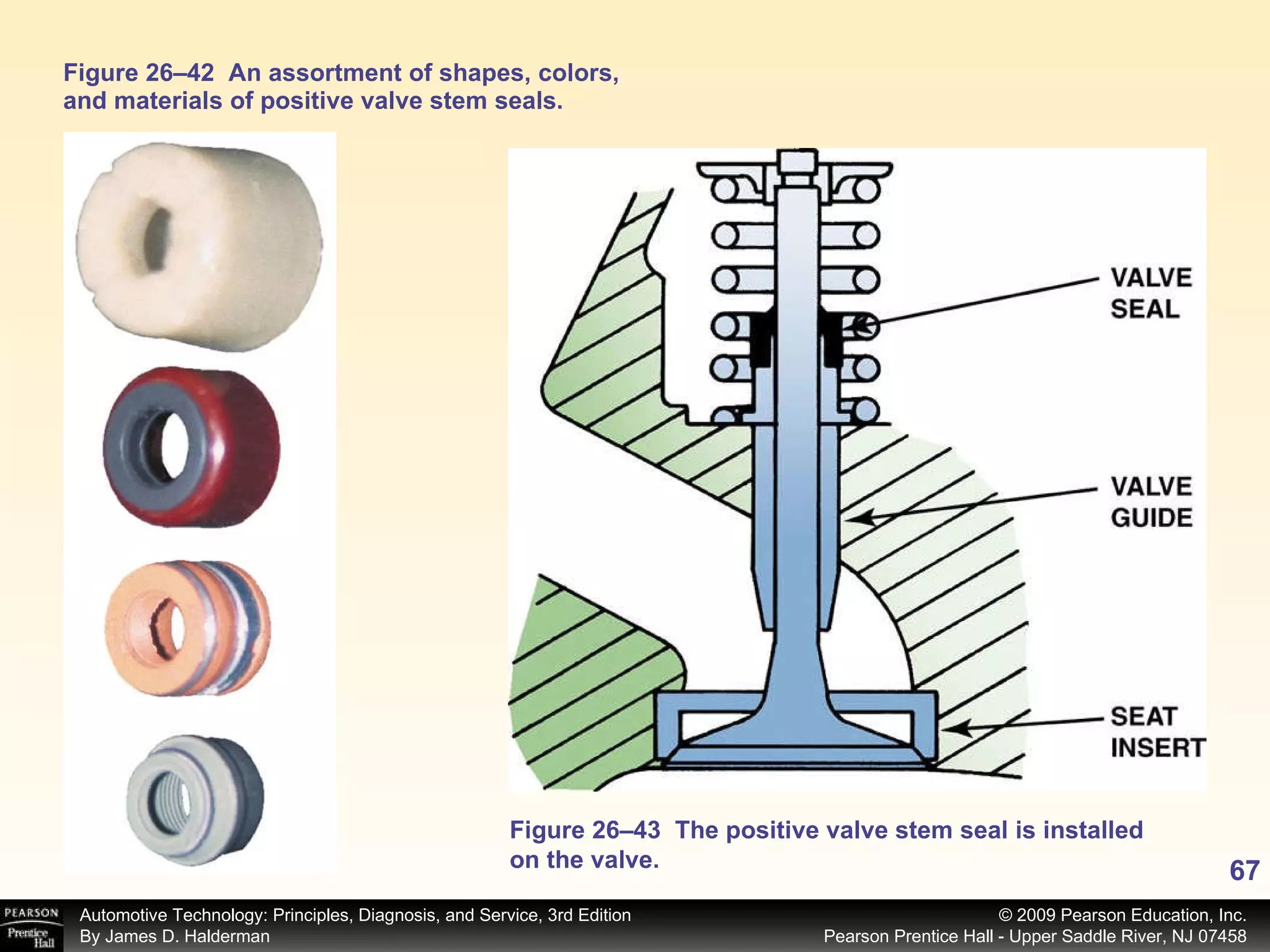 Figure 26–42 An assortment of shapes, colors, and materials of positive valve stem seals.

VALVE SEAL

VALVE GUIDE

SEAT INSERT

Figure 26–43 The positive valve stem seal is installed on the valve.

67

PEARSON
Prentice Hall

Automotive Technology: Principles, Diagnosis, and Service, 3rd Edition
By James D. Halderman

© 2009 Pearson Education, Inc.
Pearson Prentice Hall - Upper Saddle River, NJ 07458