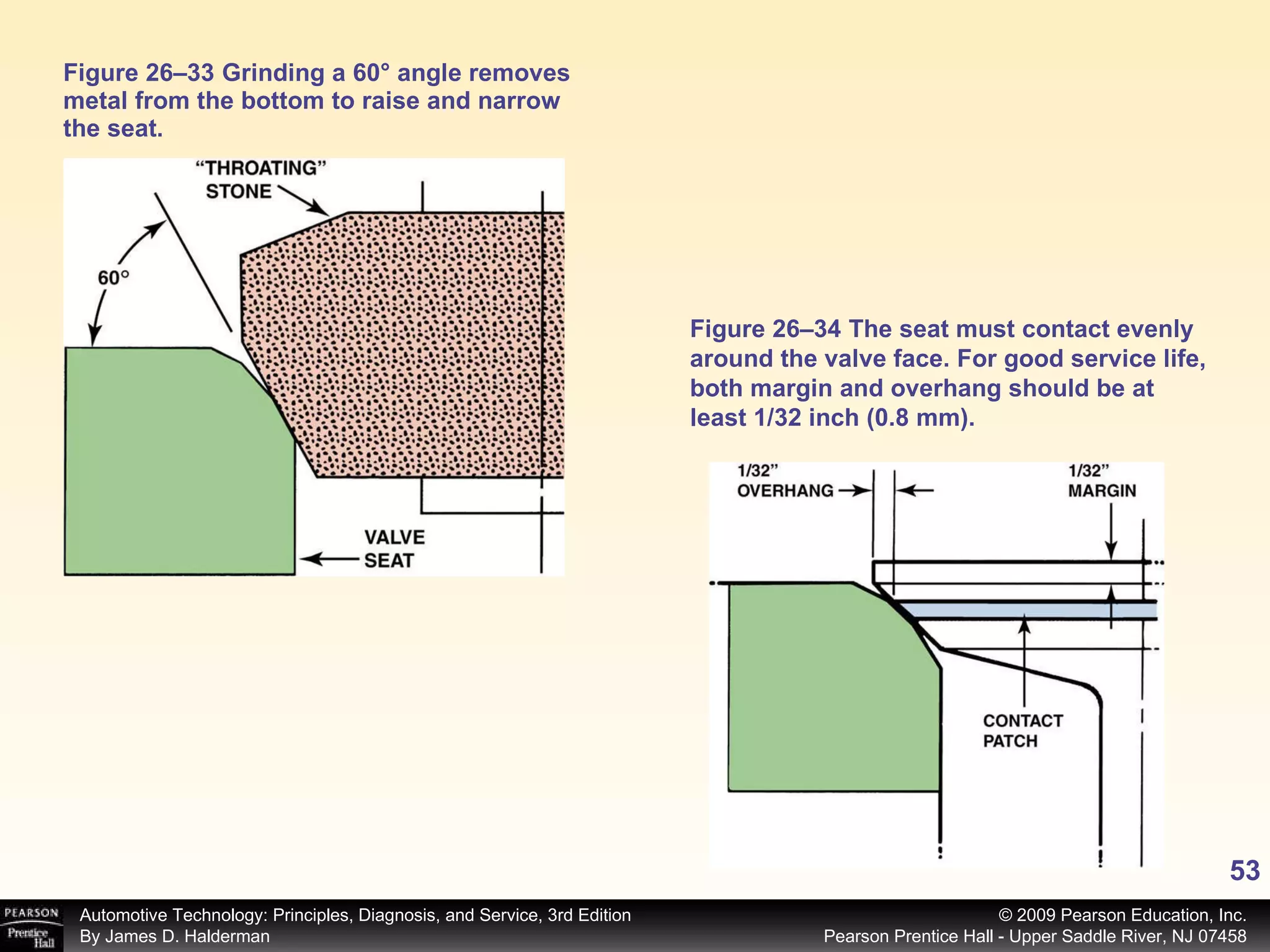 Figure 26–33 Grinding a 60° angle removes metal from the bottom to raise and narrow the seat.

"THROATING" STONE

60°

VALVE SEAT

Figure 26–34 The seat must contact evenly around the valve face. For good service life, both margin and overhang should be at least 1/32 inch (0.8 mm).

1/32" OVERHANG

1/32" MARGIN

CONTACT PATCH

53

PEARSON Prentice Hall

Automotive Technology: Principles, Diagnosis, and Service, 3rd Edition
By James D. Halderman

© 2009 Pearson Education, Inc.
Pearson Prentice Hall - Upper Saddle River, NJ 07458