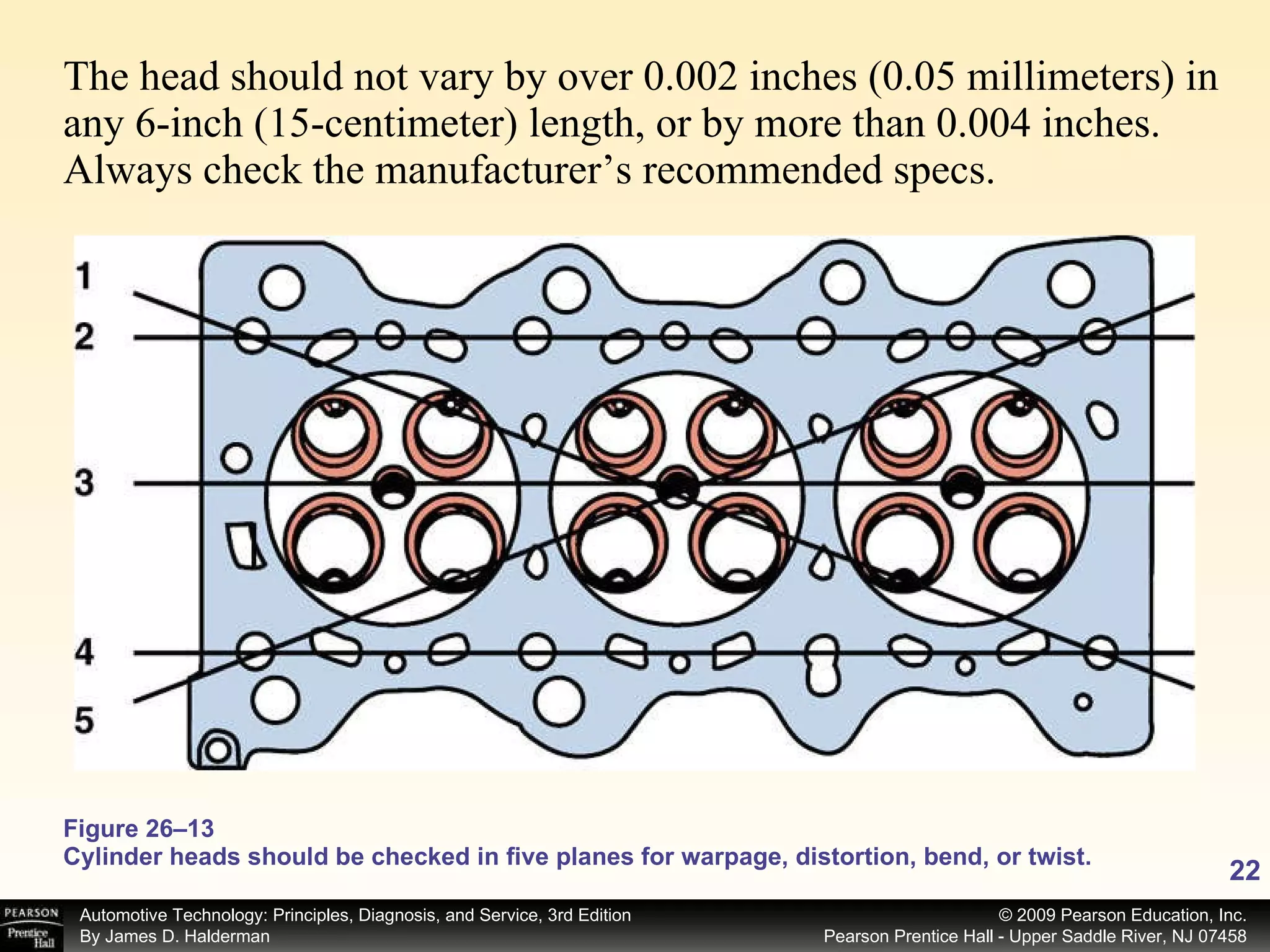 The head should not vary by over 0.002 inches (0.05 millimeters) in any 6-inch (15-centimeter) length, or by more than 0.004 inches. Always check the manufacturer's recommended specs.

1
2
3
4
5

Figure 26–13
Cylinder heads should be checked in five planes for warpage, distortion, bend, or twist.

22

PEARSON
Prentice Hall

Automotive Technology: Principles, Diagnosis, and Service, 3rd Edition
By James D. Halderman

© 2009 Pearson Education, Inc.
Pearson Prentice Hall - Upper Saddle River, NJ 07458