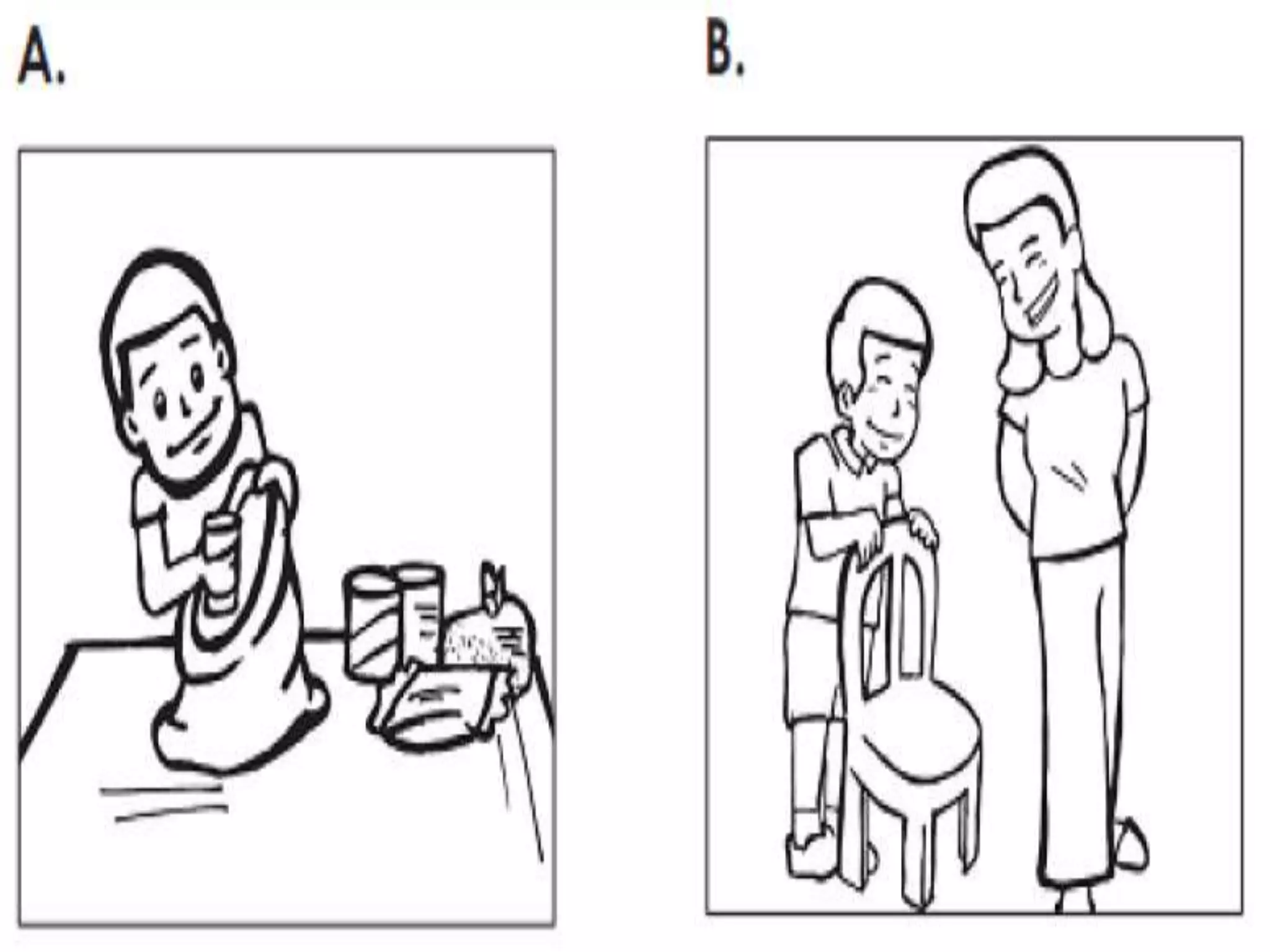 A.

B.