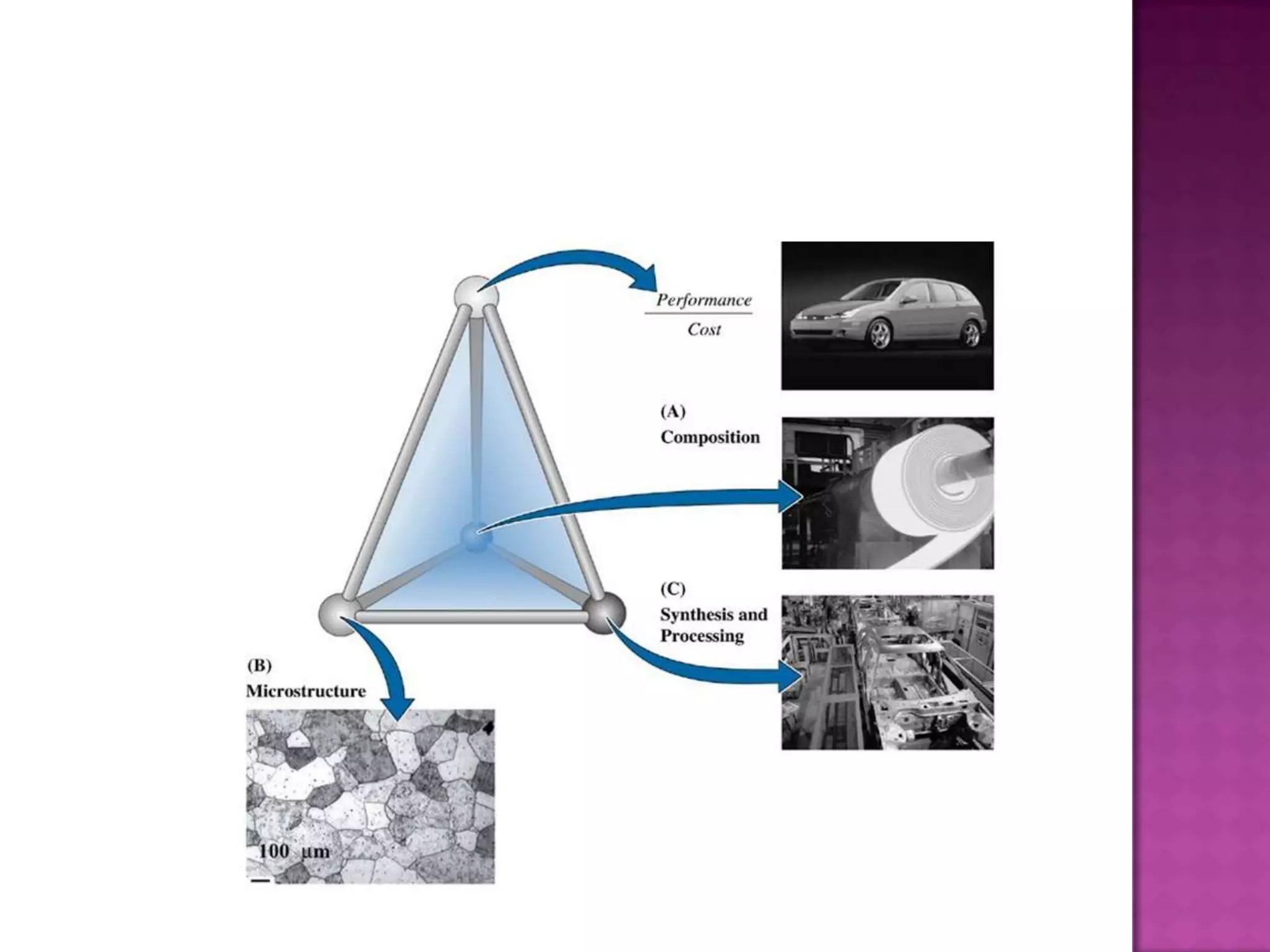 $\frac{Performance}{Cost}$

(A)
Composition

(C)
Synthesis and Processing

(B)
Microstructure

100 μm