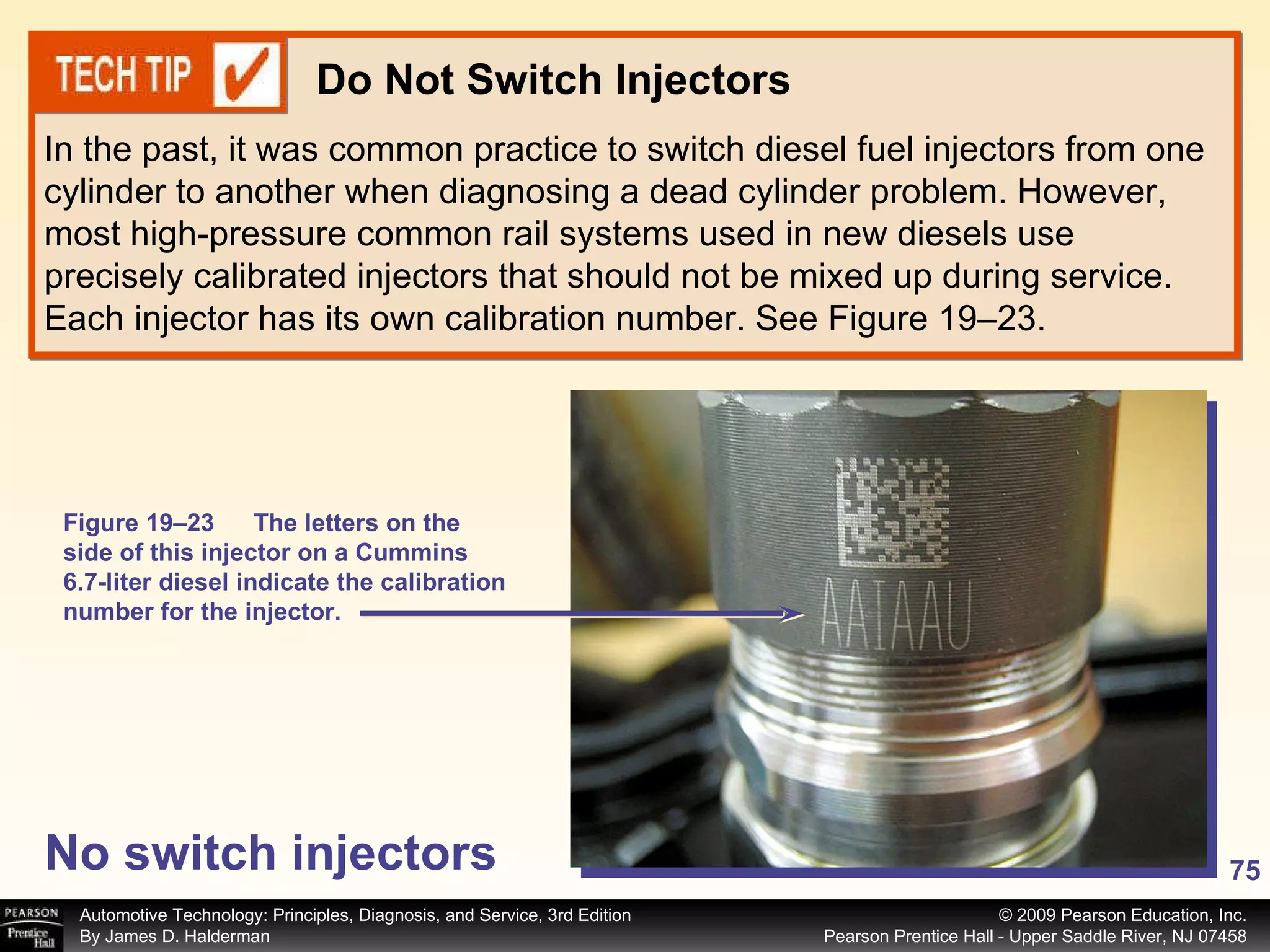 TECH TIP

Do Not Switch Injectors

In the past, it was common practice to switch diesel fuel injectors from one cylinder to another when diagnosing a dead cylinder problem. However, most high-pressure common rail systems used in new diesels use precisely calibrated injectors that should not be mixed up during service. Each injector has its own calibration number. See Figure 19–23.

Figure 19–23 The letters on the side of this injector on a Cummins 6.7-liter diesel indicate the calibration number for the injector.

AAIAAU

No switch injectors

75

PEARSON Prentice Hall

Automotive Technology: Principles, Diagnosis, and Service, 3rd Edition
By James D. Halderman

© 2009 Pearson Education, Inc.
Pearson Prentice Hall - Upper Saddle River, NJ 07458