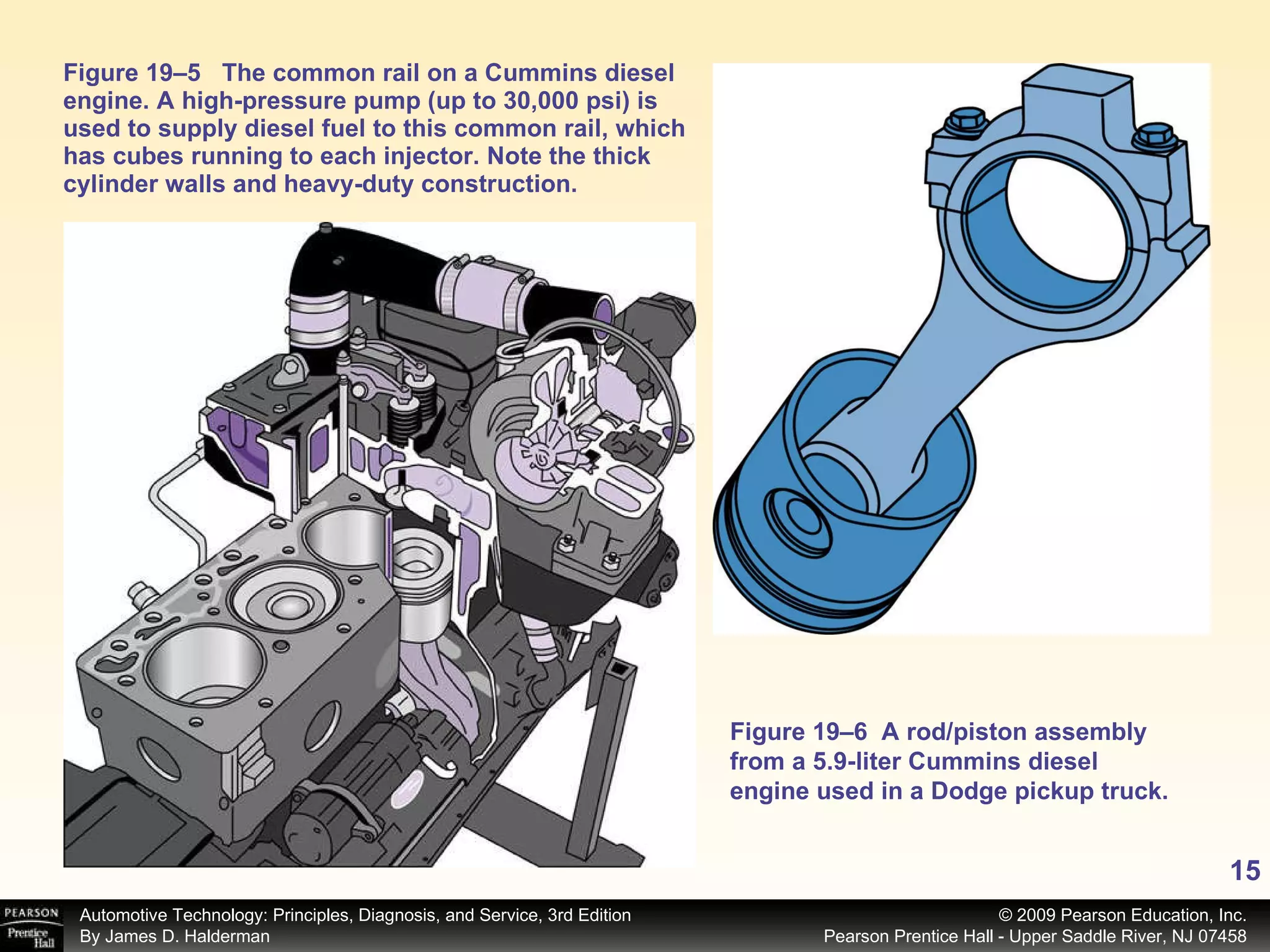 Figure 19–5 The common rail on a Cummins diesel engine. A high-pressure pump (up to 30,000 psi) is used to supply diesel fuel to this common rail, which has cubes running to each injector. Note the thick cylinder walls and heavy-duty construction.

Figure 19–6 A rod/piston assembly from a 5.9-liter Cummins diesel engine used in a Dodge pickup truck.

15

PEARSON Prentice Hall

Automotive Technology: Principles, Diagnosis, and Service, 3rd Edition
By James D. Halderman

© 2009 Pearson Education, Inc.
Pearson Prentice Hall - Upper Saddle River, NJ 07458