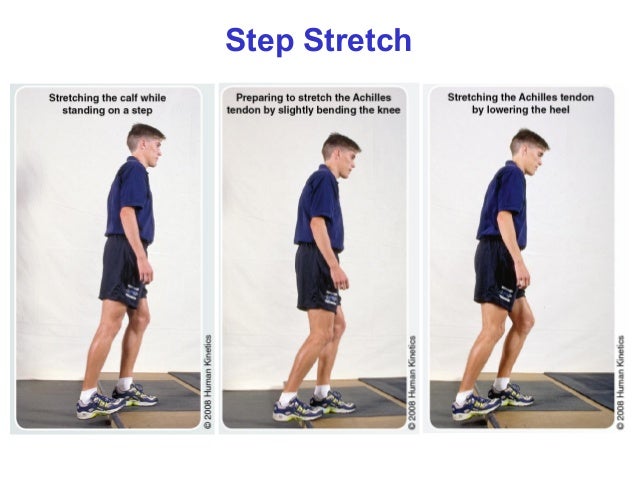 Step Stretch

Stretching the calf while standing on a step

© 2008 Human Kinetics

Preparing to stretch the Achilles tendon by slightly bending the knee

© 2008 Human Kinetics

Stretching the Achilles tendon by lowering the heel

© 2008 Human Kinetics