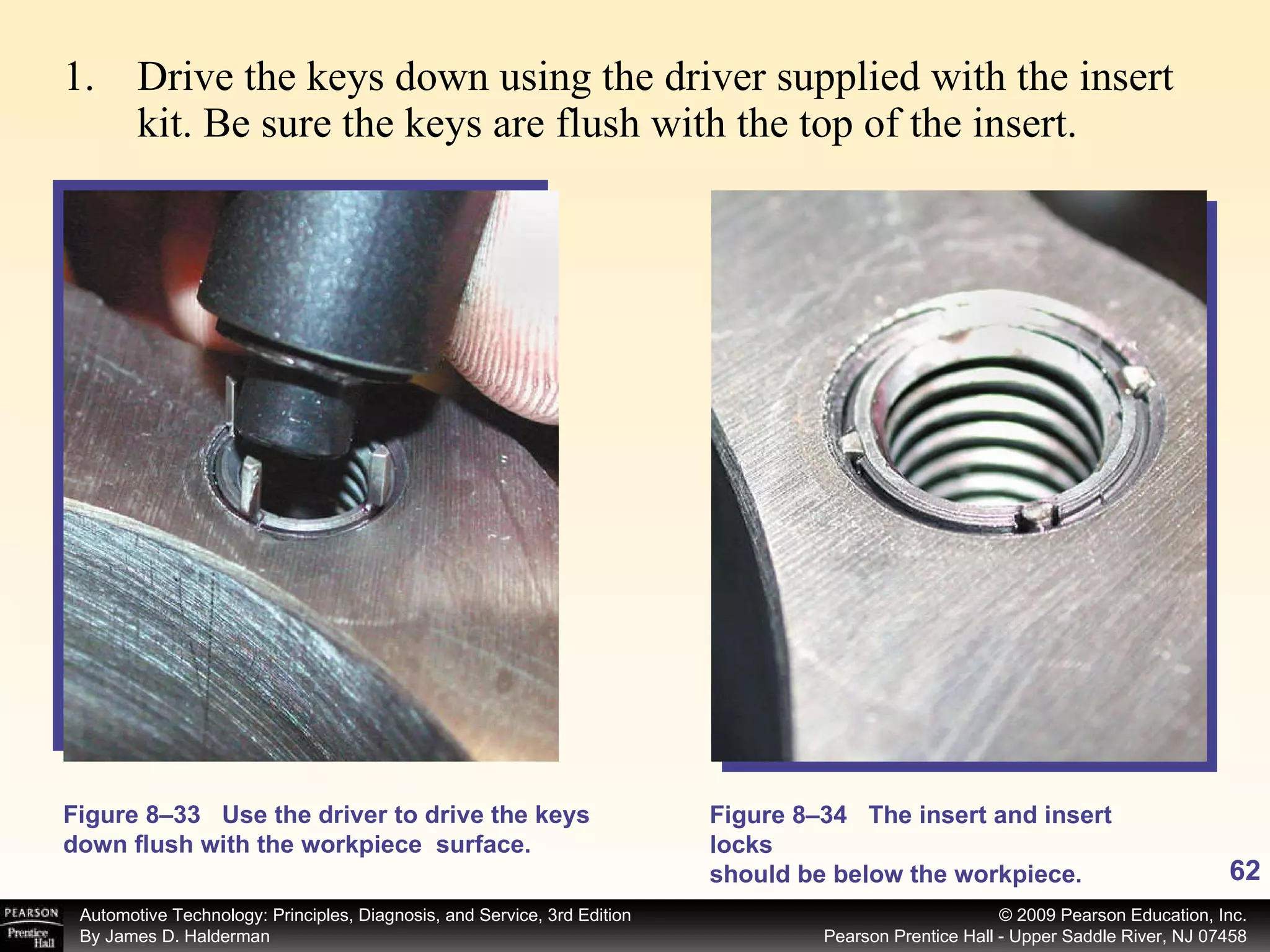 1. Drive the keys down using the driver supplied with the insert kit. Be sure the keys are flush with the top of the insert.

Figure 8–33 Use the driver to drive the keys down flush with the workpiece surface.

Figure 8–34 The insert and insert locks
should be below the workpiece.

62

PEARSON Prentice Hall

Automotive Technology: Principles, Diagnosis, and Service, 3rd Edition
By James D. Halderman

© 2009 Pearson Education, Inc.
Pearson Prentice Hall - Upper Saddle River, NJ 07458