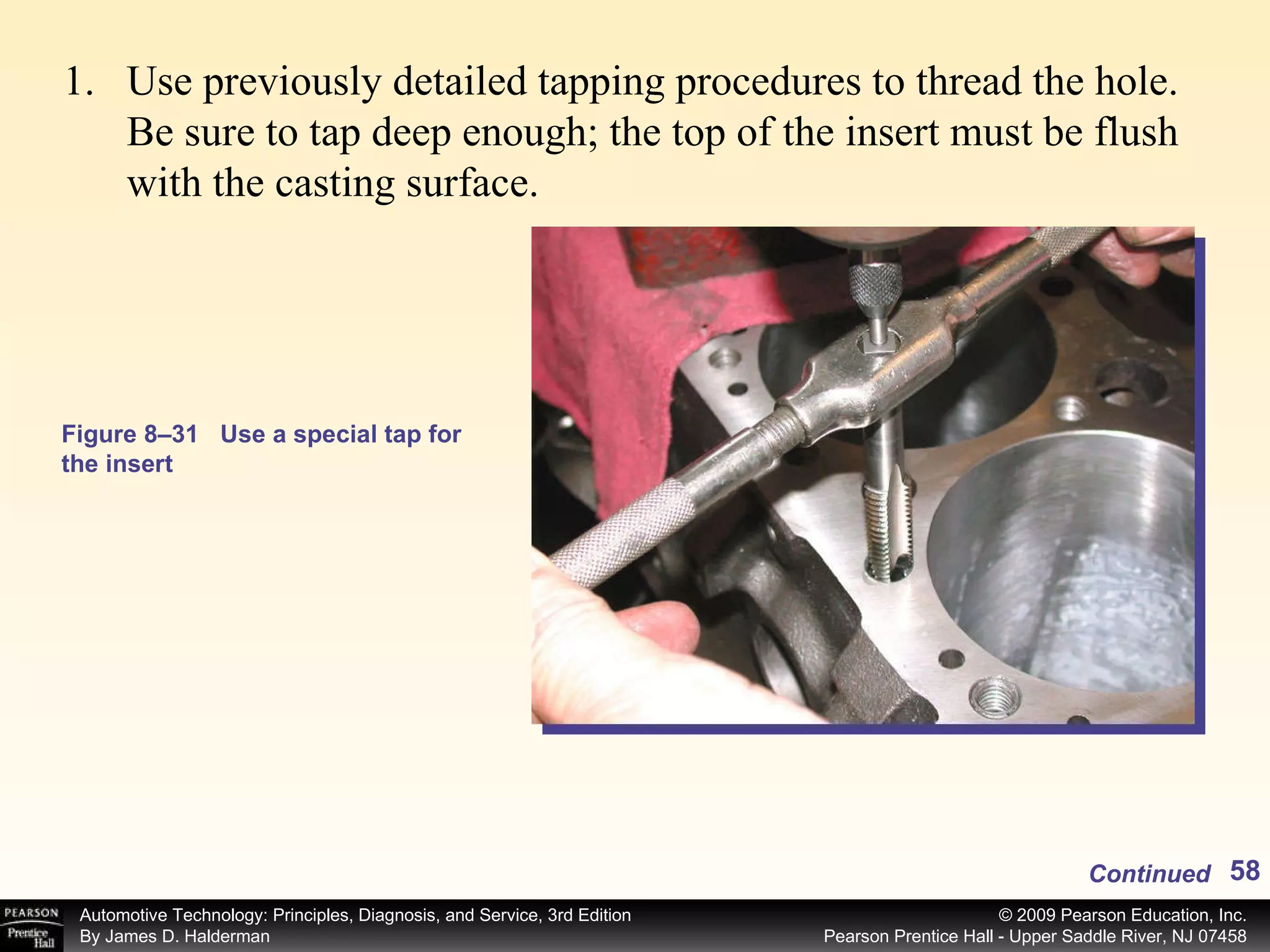 1. Use previously detailed tapping procedures to thread the hole. Be sure to tap deep enough; the top of the insert must be flush with the casting surface.

Figure 8–31 Use a special tap for the insert

Continued 58

PEARSON Prentice Hall

Automotive Technology: Principles, Diagnosis, and Service, 3rd Edition
By James D. Halderman

© 2009 Pearson Education, Inc.
Pearson Prentice Hall - Upper Saddle River, NJ 07458