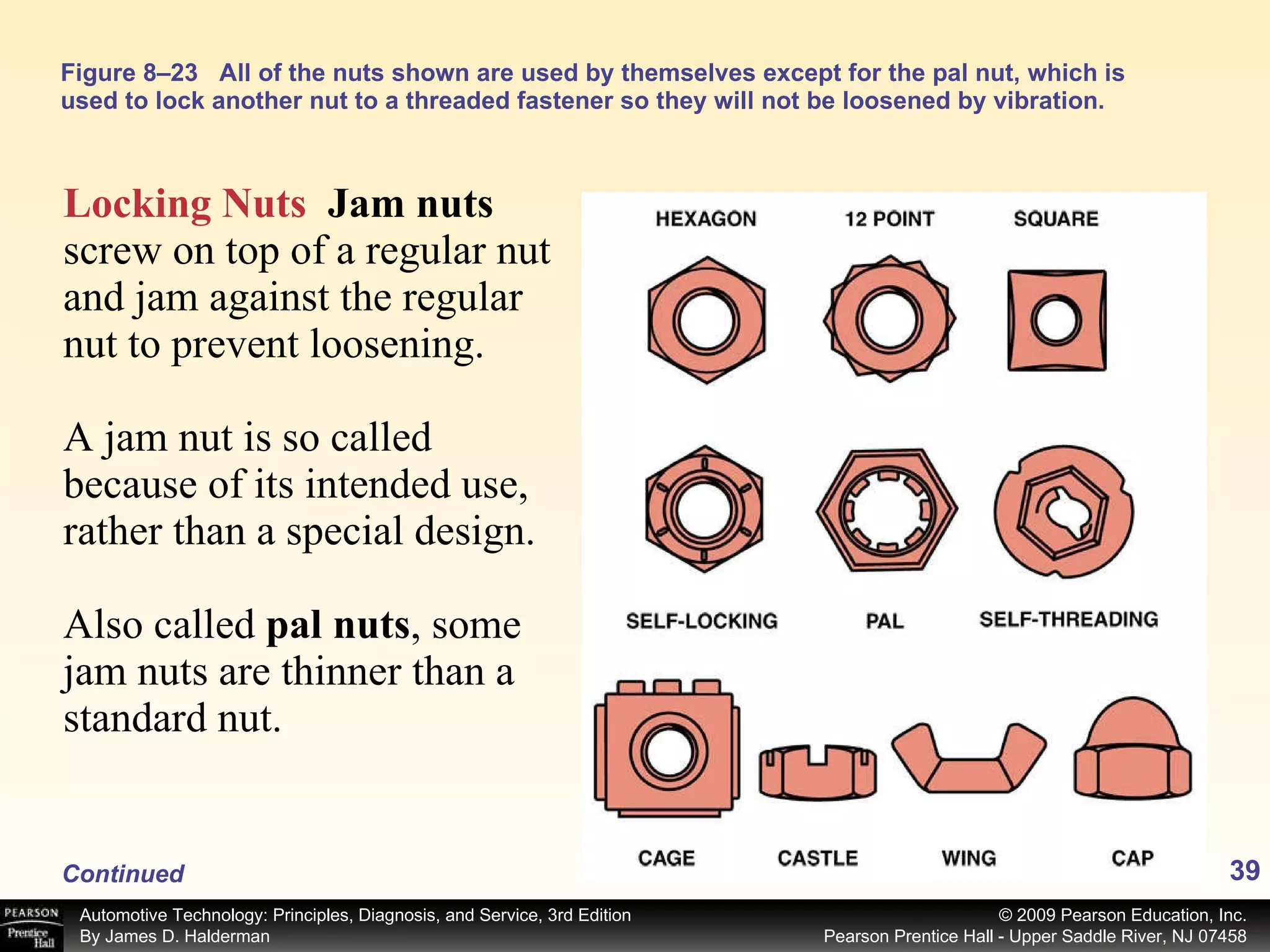 Figure 8–23 All of the nuts shown are used by themselves except for the pal nut, which is used to lock another nut to a threaded fastener so they will not be loosened by vibration.

Locking Nuts Jam nuts screw on top of a regular nut and jam against the regular nut to prevent loosening.

A jam nut is so called because of its intended use, rather than a special design.

Also called pal nuts, some jam nuts are thinner than a standard nut.

HEXAGON
12 POINT
SQUARE
SELF-LOCKING
PAL
SELF-THREADING
CAGE
CASTLE
WING
CAP

Continued

39

PEARSON
Prentice Hall

Automotive Technology: Principles, Diagnosis, and Service, 3rd Edition
By James D. Halderman

© 2009 Pearson Education, Inc.
Pearson Prentice Hall - Upper Saddle River, NJ 07458