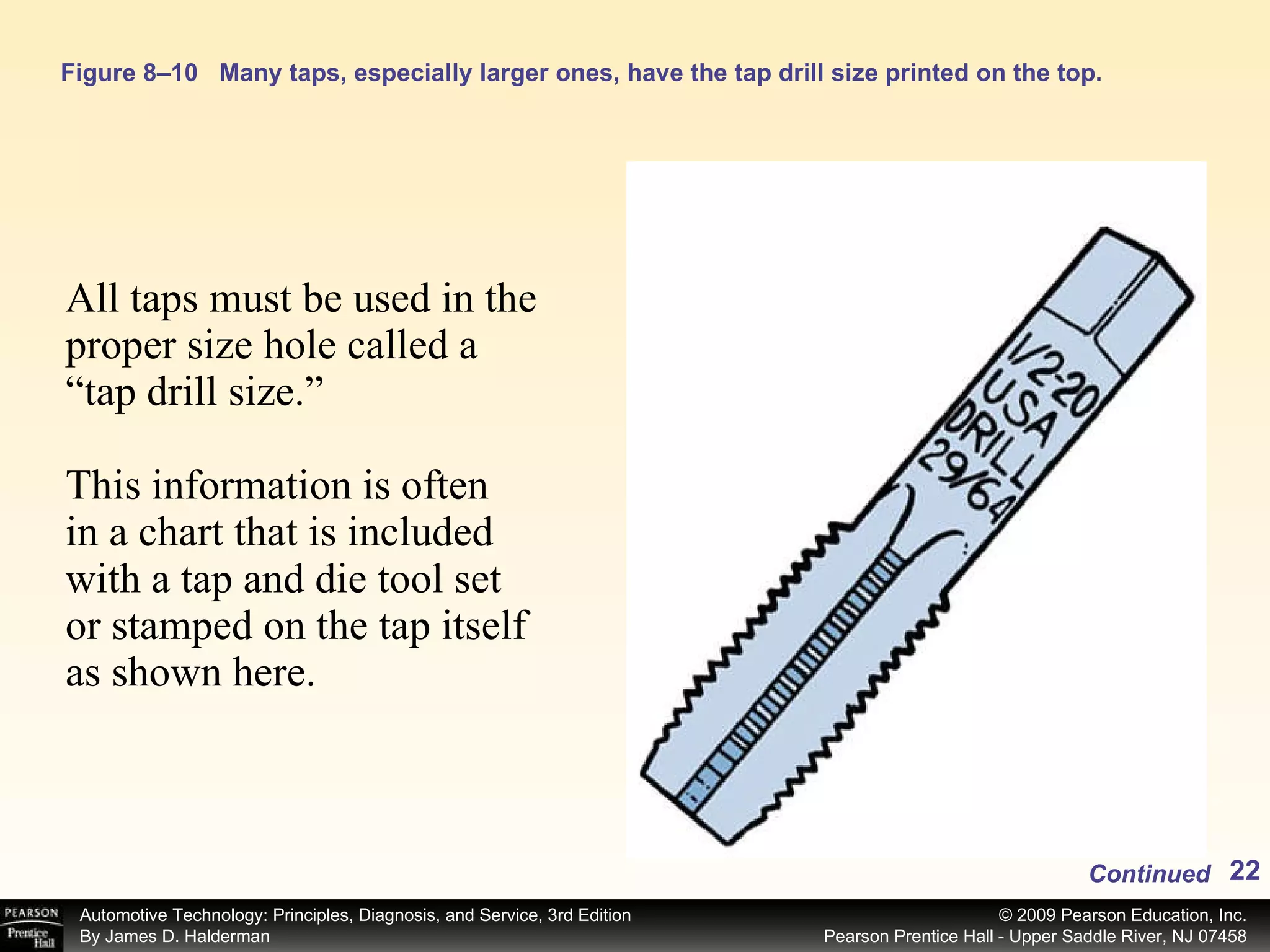 Figure 8–10 Many taps, especially larger ones, have the tap drill size printed on the top.

All taps must be used in the proper size hole called a “tap drill size.”

This information is often in a chart that is included with a tap and die tool set or stamped on the tap itself as shown here.

1/2-20
USA
DRILL
29/64

Continued 22

PEARSON Prentice Hall

Automotive Technology: Principles, Diagnosis, and Service, 3rd Edition
By James D. Halderman

© 2009 Pearson Education, Inc.
Pearson Prentice Hall - Upper Saddle River, NJ 07458