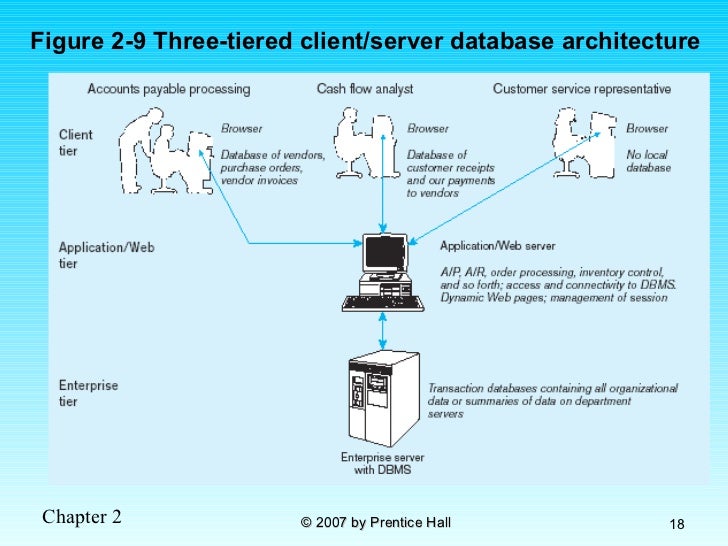 Figure 2-9 Three-tiered client/server database architecture

Accounts payable processing

Cash flow analyst

Customer service representative

Client tier

Browser

Database of vendors, purchase orders, vendor invoices

Browser

Database of customer receipts and our payments to vendors

Browser

No local database

Application/Web tier

Application/Web server

A/P, A/R, order processing, inventory control, and so forth; access and connectivity to DBMS. Dynamic Web pages; management of session

Enterprise tier

Transaction databases containing all organizational data or summaries of data on department servers

Enterprise server with DBMS

Chapter 2

© 2007 by Prentice Hall

18