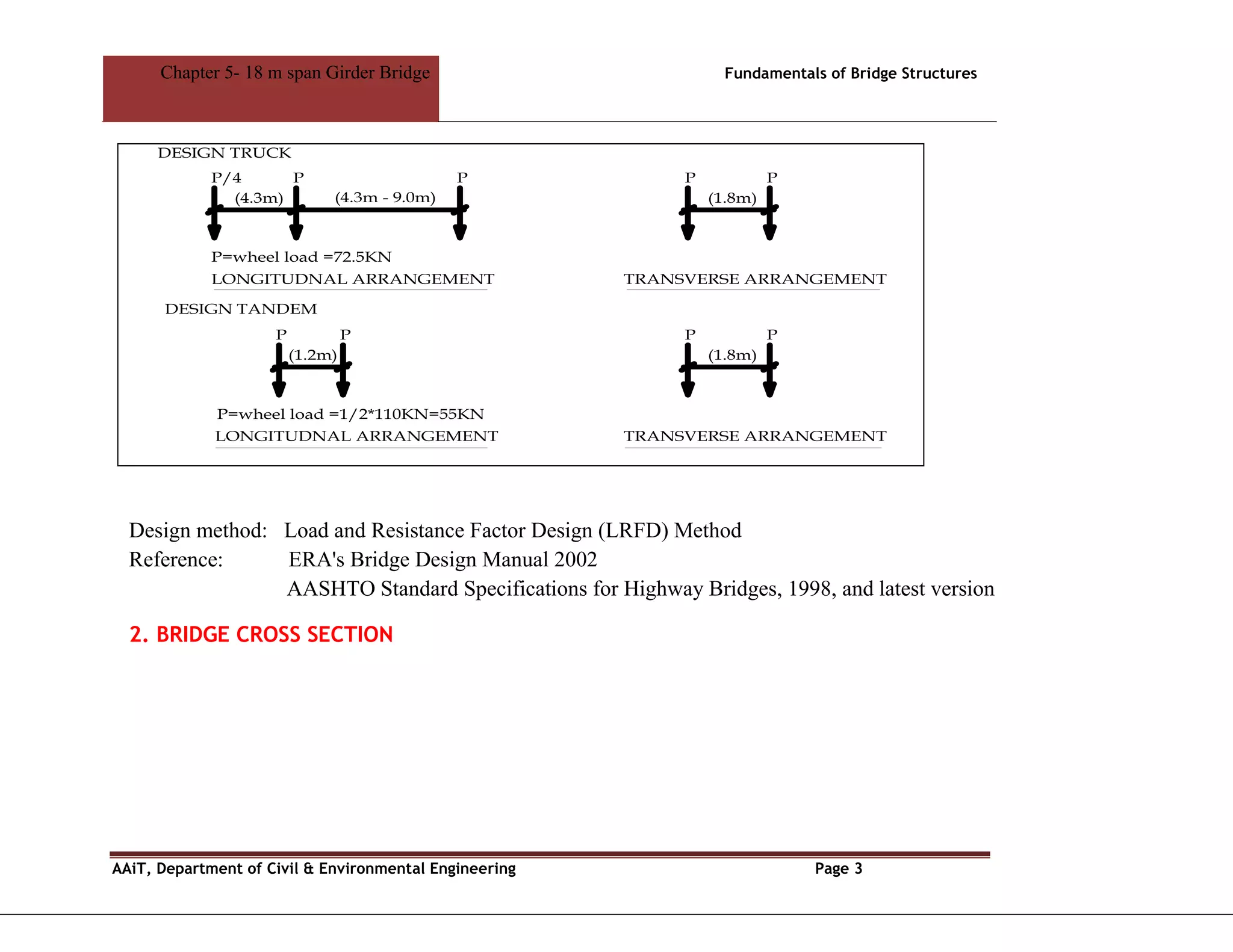 Chapter 5- 18 m span Girder Bridge

Fundamentals of Bridge Structures

DESIGN TRUCK

P/4 P P
(4.3m) (4.3m - 9.0m)

P=wheel load =72.5KN
LONGITUDNAL ARRANGEMENT

P P
(1.8m)

TRANSVERSE ARRANGEMENT

DESIGN TANDEM

P P
(1.2m)

P=wheel load =1/2*110KN=55KN
LONGITUDNAL ARRANGEMENT

P P
(1.8m)

TRANSVERSE ARRANGEMENT

Design method: Load and Resistance Factor Design (LRFD) Method
Reference: ERA's Bridge Design Manual 2002
AASHTO Standard Specifications for Highway Bridges, 1998, and latest version

2. BRIDGE CROSS SECTION

AAiT, Department of Civil & Environmental Engineering

Page 3