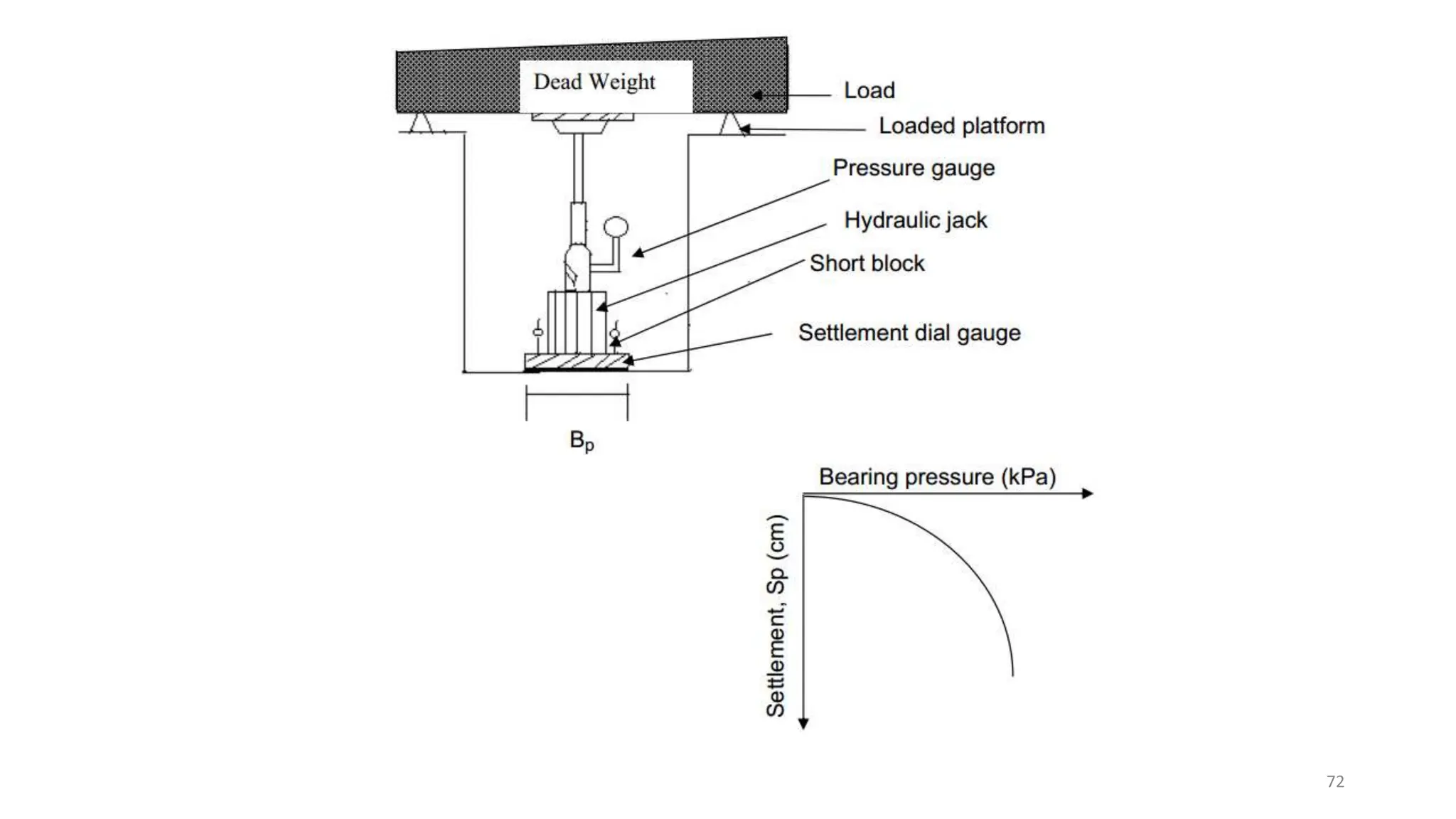 Dead Weight

Load

Loaded platform

Pressure gauge

Hydraulic jack

Short block

Settlement dial gauge

$B_p$

Bearing pressure (kPa)

Settlement, Sp (cm)

72