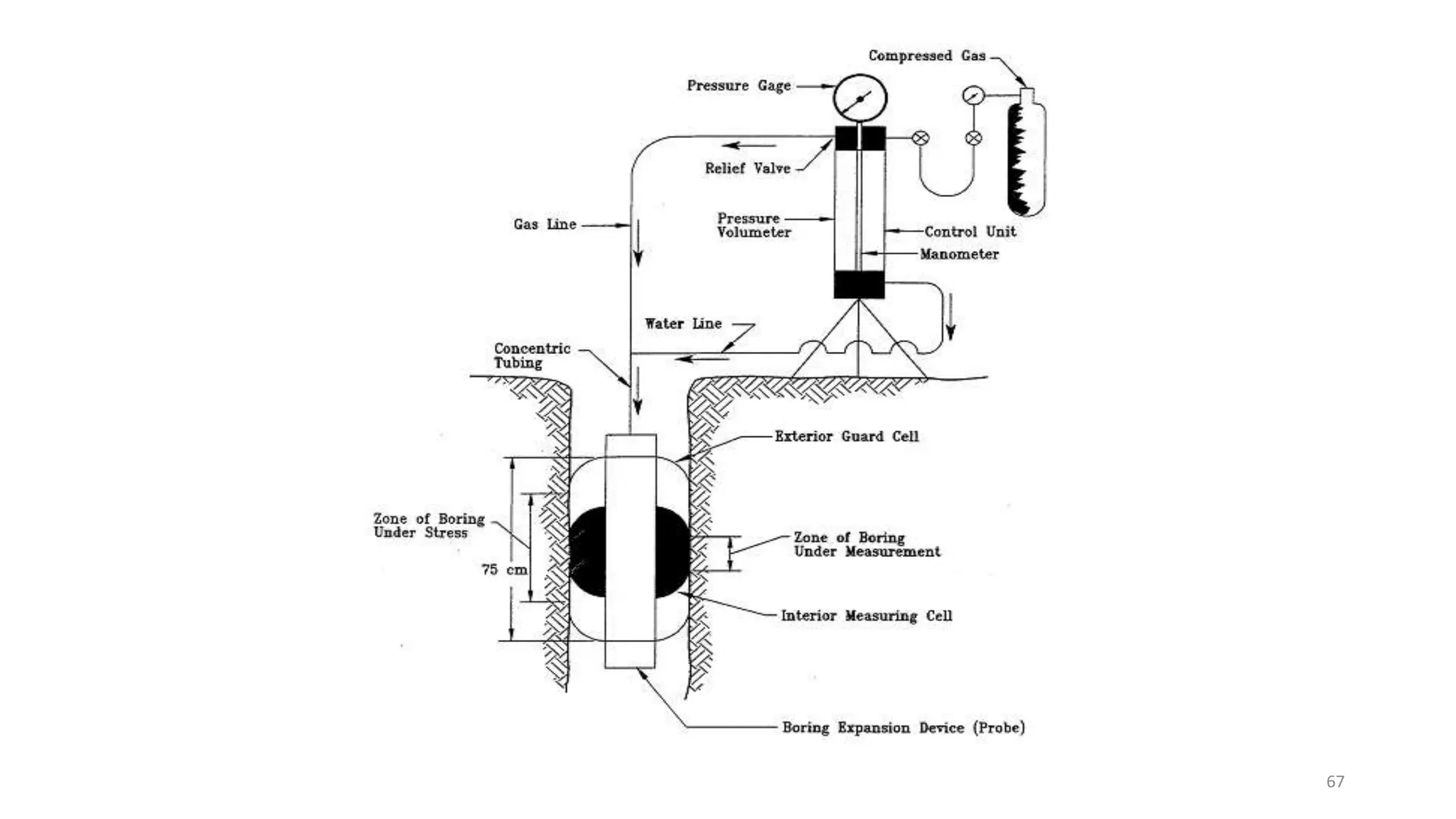 Compressed Gas
Pressure Gage
Relief Valve
Gas Line
Pressure Volumeter
Control Unit
Manometer
Water Line
Concentric Tubing
Exterior Guard Cell
Zone of Boring Under Stress
75 cm
Zone of Boring Under Measurement
Interior Measuring Cell
Boring Expansion Device (Probe)
67