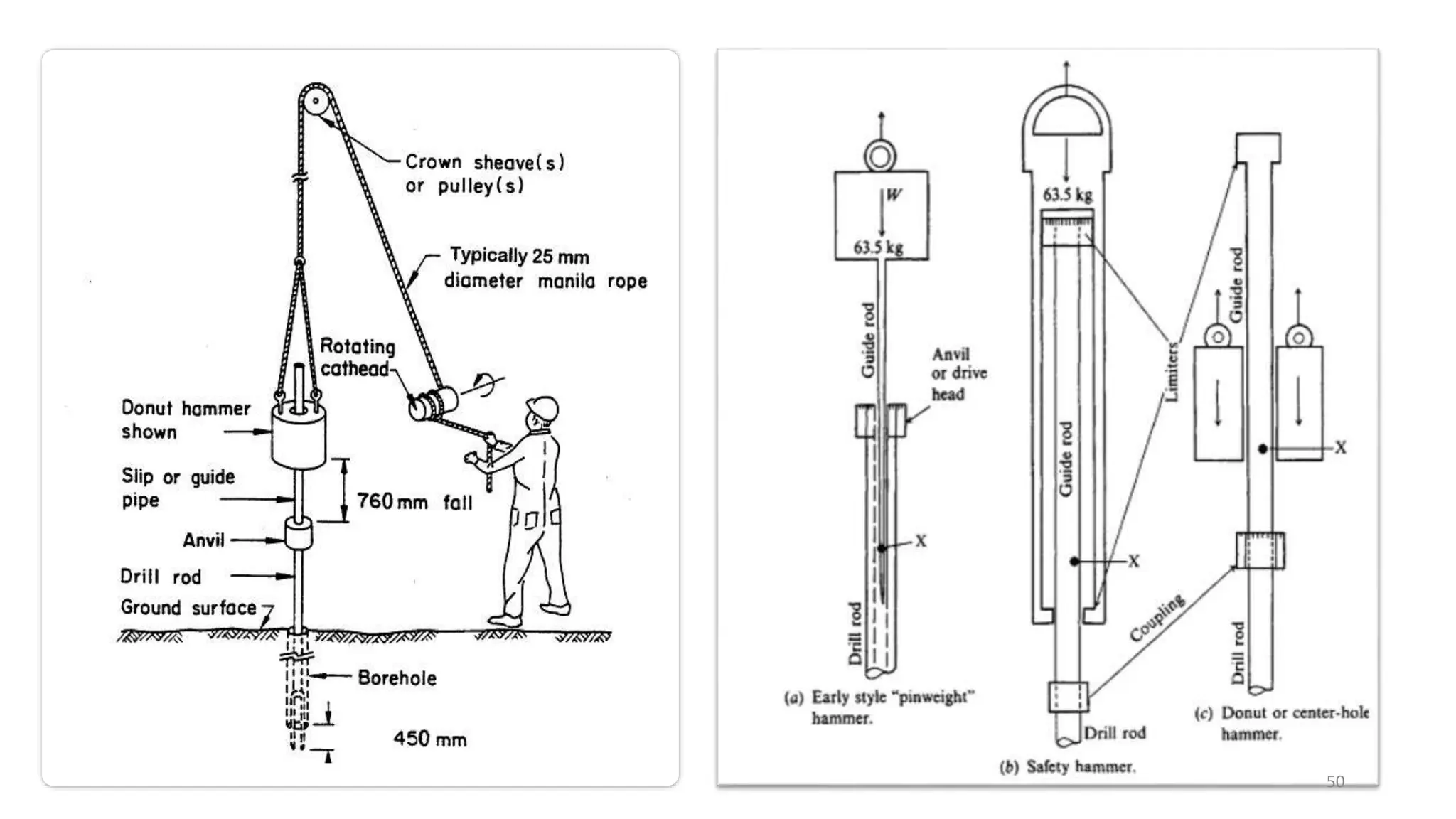 Crown sheave(s) or pulley(s)

Typically 25 mm diameter manila rope

Rotating cathead

Donut hammer shown

Slip or guide pipe

760 mm fall

Anvil

Drill rod

Ground surface

Borehole

450 mm

W

63.5 kg

Guide rod

Anvil or drive head

X

Drill rod

(a) Early style "pinweight" hammer.

63.5 kg

Guide rod

Limiters

X

Coupling

Drill rod

(b) Safety hammer.

Guide rod

X

Drill rod

(c) Donut or center-hole hammer.

50