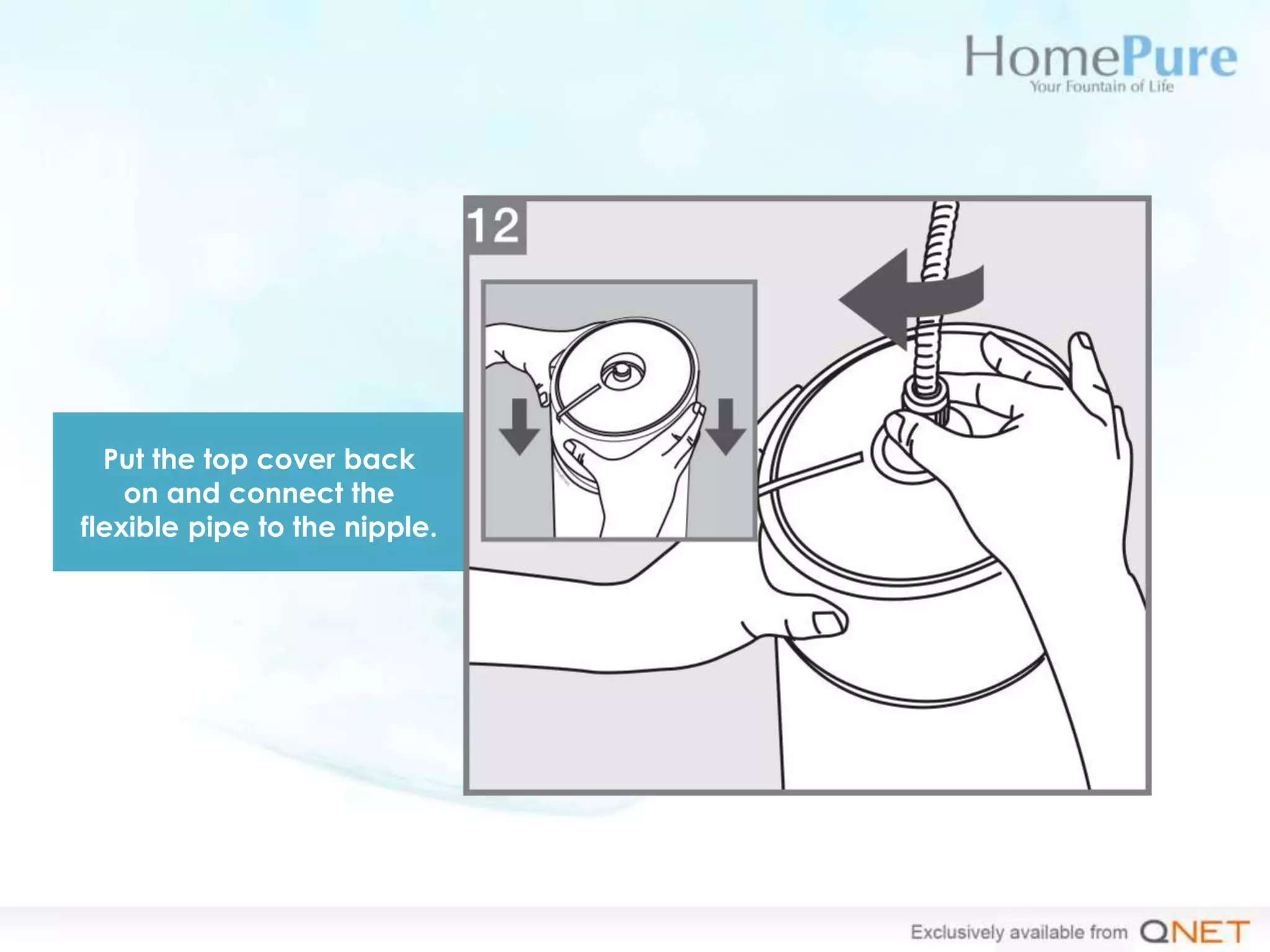 HomePure
Your Fountain of Life

12

Put the top cover back on and connect the flexible pipe to the nipple.

Exclusively available from QNET