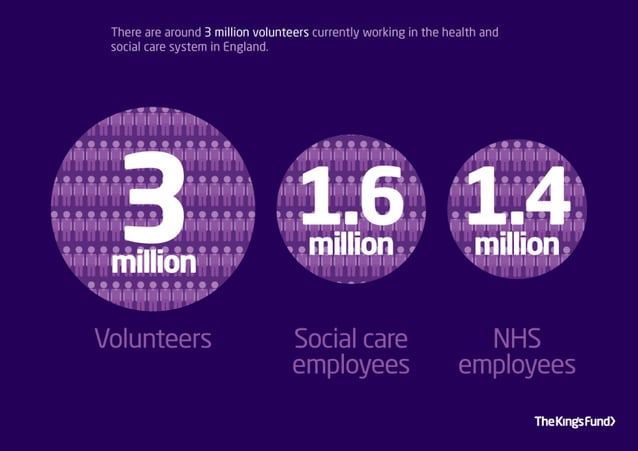 There are around 3 million volunteers currently working in the health and social care system in England.

3 million

Volunteers

1.6 million

Social care employees

1.4 million

NHS employees

The King's Fund>