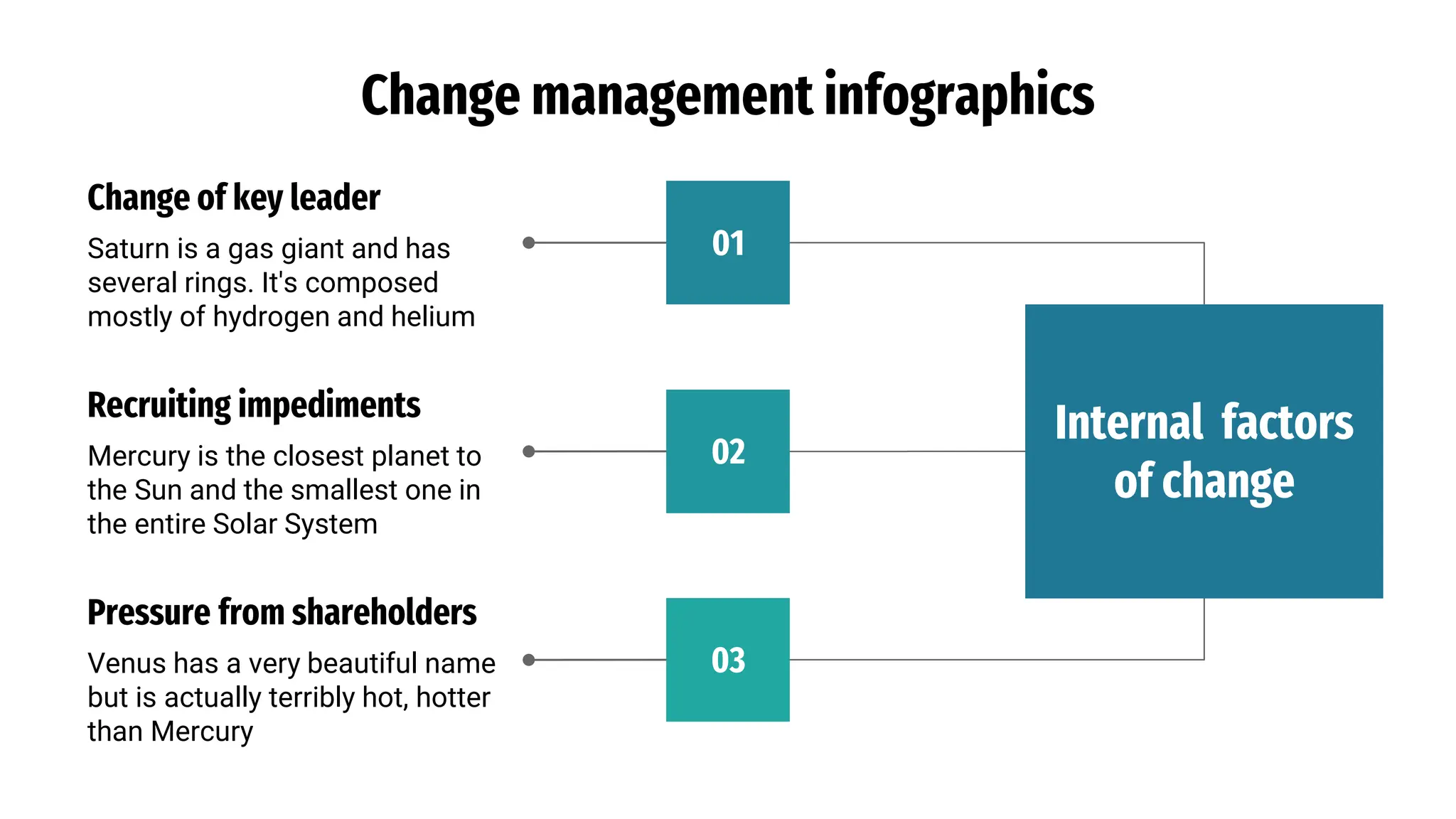 Change management infographics

Change of key leader

Saturn is a gas giant and has several rings. It's composed mostly of hydrogen and helium

01

Recruiting impediments

Mercury is the closest planet to the Sun and the smallest one in the entire Solar System

02

Pressure from shareholders

Venus has a very beautiful name but is actually terribly hot, hotter than Mercury

03

Internal factors of change