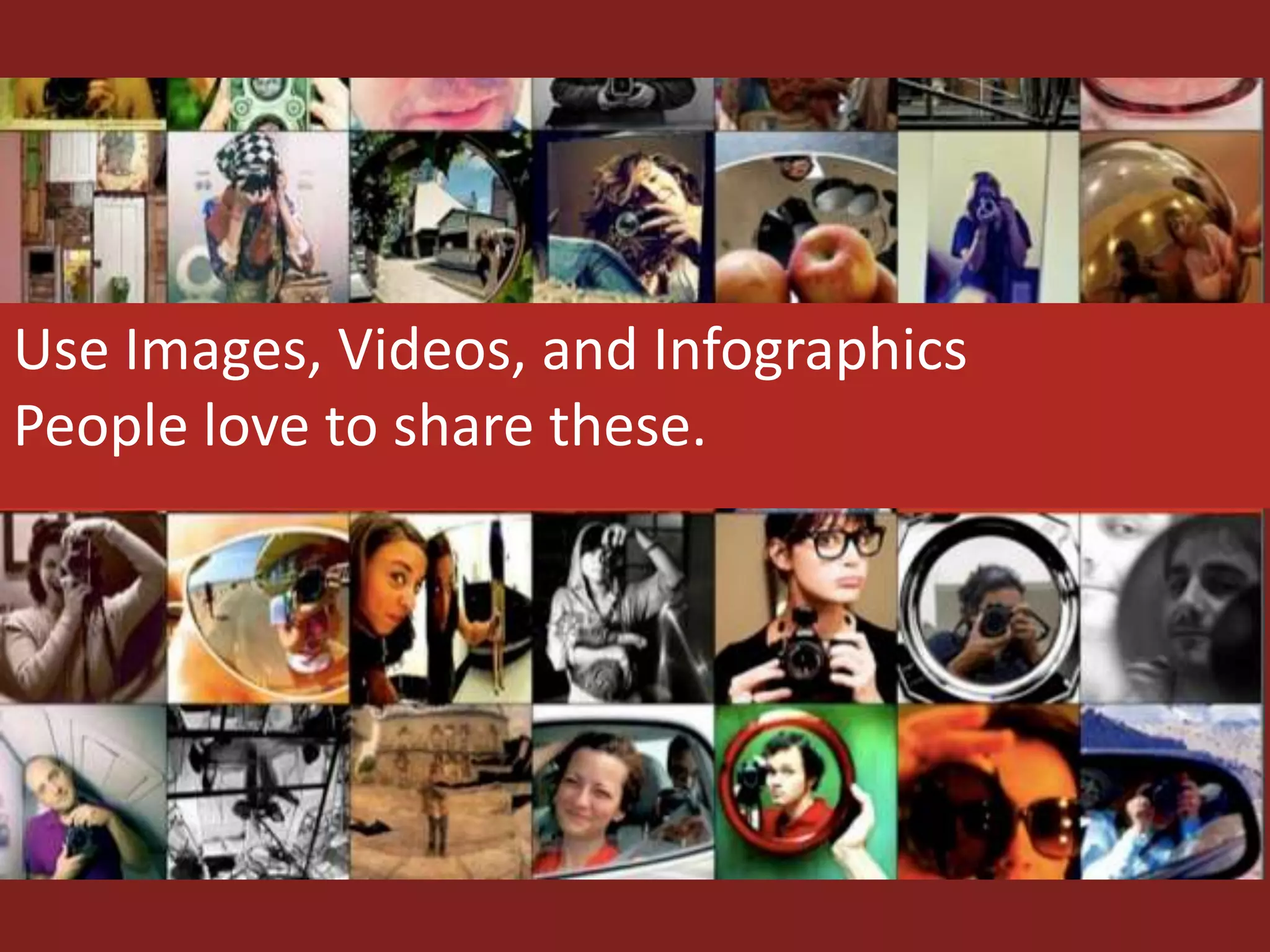 Use Images, Videos, and Infographics
People love to share these.