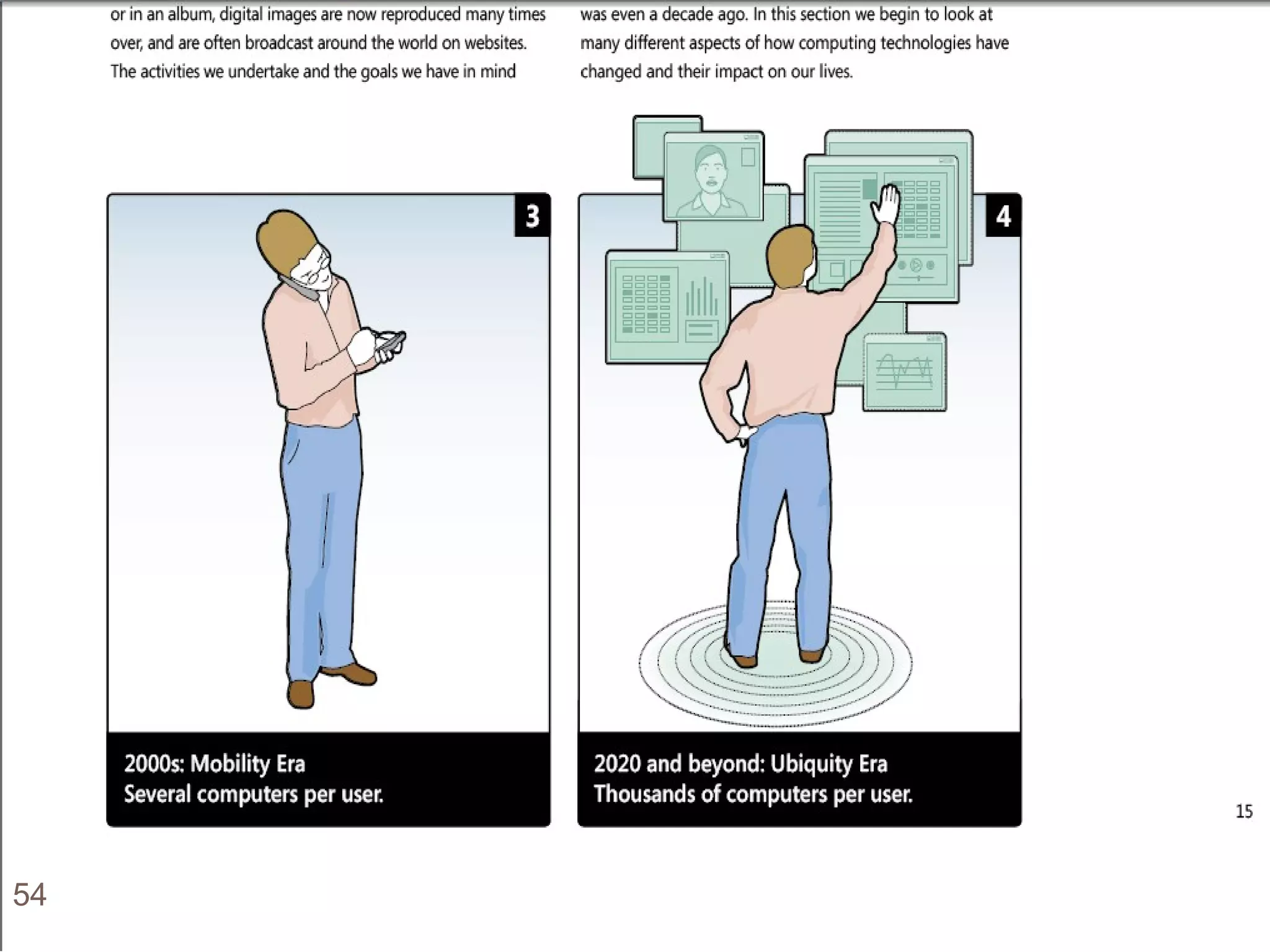 or in an album, digital images are now reproduced many times over, and are often broadcast around the world on websites. The activities we undertake and the goals we have in mind

was even a decade ago. In this section we begin to look at many different aspects of how computing technologies have changed and their impact on our lives.

3

2000s: Mobility Era
Several computers per user.

4

2020 and beyond: Ubiquity Era
Thousands of computers per user.

15

54