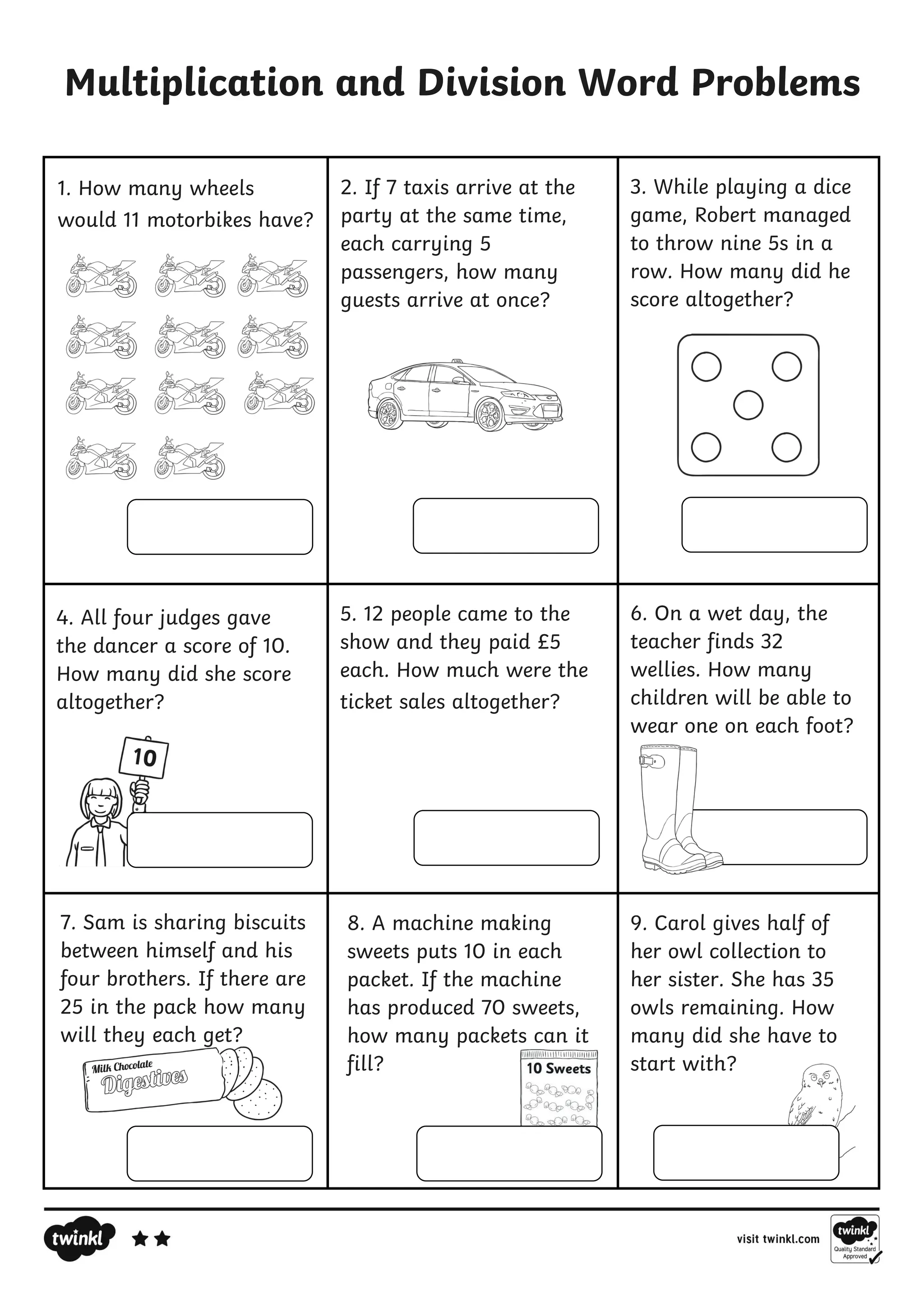 Multiplication and Division Word Problems

1. How many wheels would 11 motorbikes have?

2. If 7 taxis arrive at the party at the same time, each carrying 5 passengers, how many guests arrive at once?

3. While playing a dice game, Robert managed to throw nine 5s in a row. How many did he score altogether?

4. All four judges gave the dancer a score of 10. How many did she score altogether?

10

5. 12 people came to the show and they paid £5 each. How much were the ticket sales altogether?

6. On a wet day, the teacher finds 32 wellies. How many children will be able to wear one on each foot?

7. Sam is sharing biscuits between himself and his four brothers. If there are 25 in the pack how many will they each get?

Milk Chocolate Digestives

8. A machine making sweets puts 10 in each packet. If the machine has produced 70 sweets, how many packets can it fill?

10 Sweets

9. Carol gives half of her owl collection to her sister. She has 35 owls remaining. How many did she have to start with?

twinkl

visit twinkl.com

twinkl Quality Standard Approved