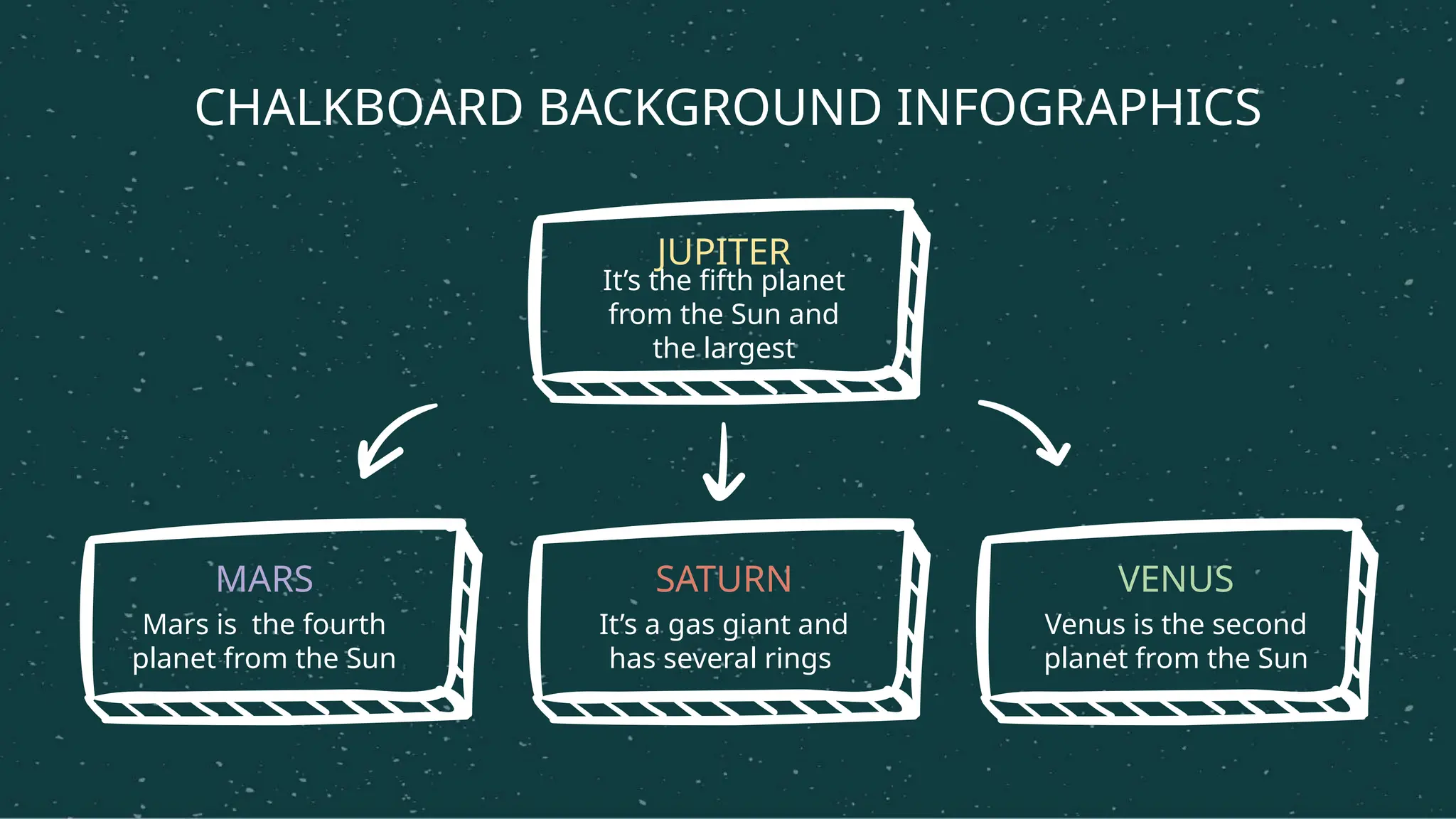 CHALKBOARD BACKGROUND INFOGRAPHICS

JUPITER
It's the fifth planet from the Sun and the largest

MARS
Mars is  the fourth planet from the Sun

SATURN
It's a gas giant and has several rings

VENUS
Venus is the second planet from the Sun