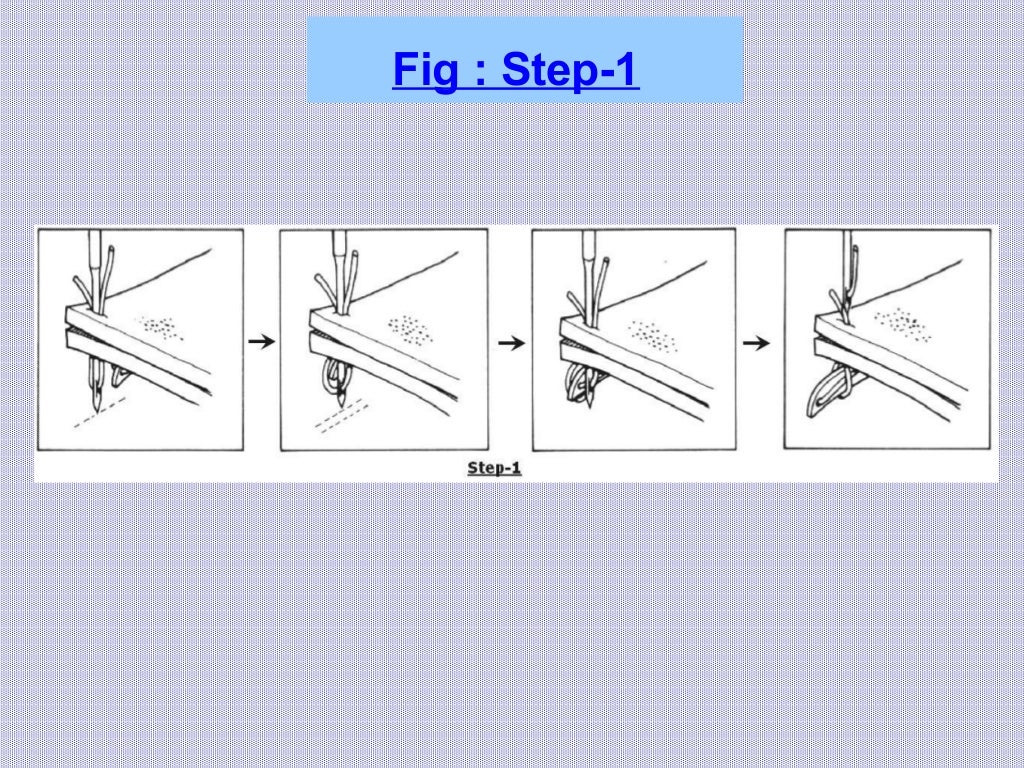 Fig : Step-1

Step-1