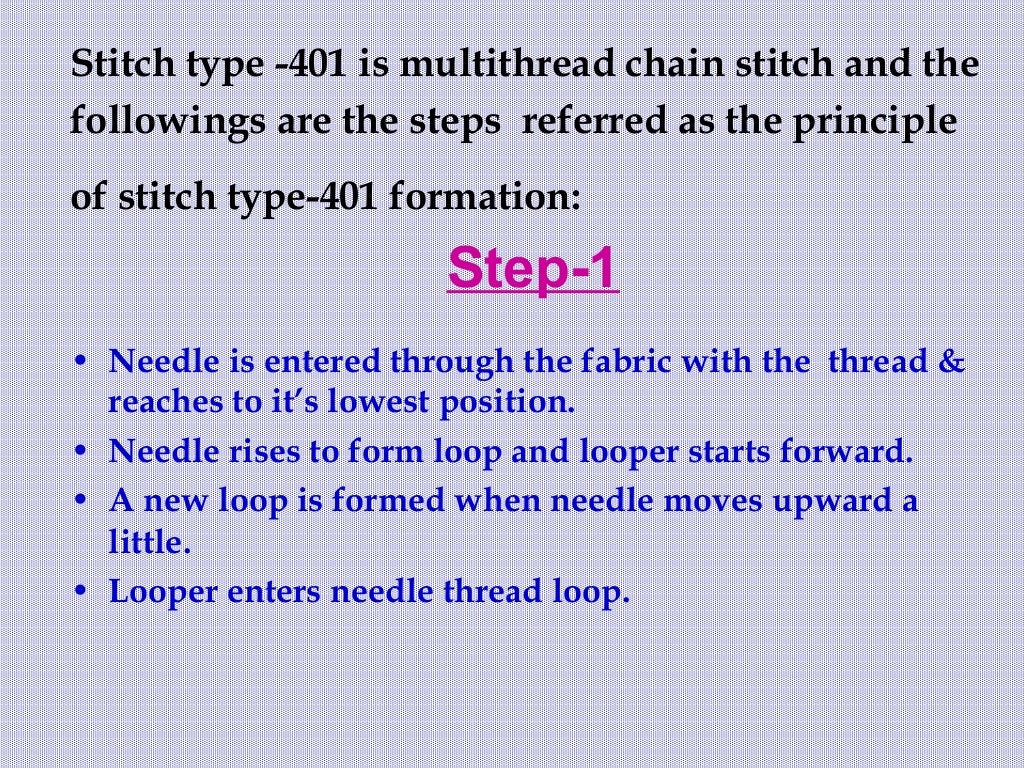 Stitch type -401 is multithread chain stitch and the followings are the steps referred as the principle of stitch type-401 formation:

Step-1

• Needle is entered through the fabric with the thread & reaches to it's lowest position.
• Needle rises to form loop and looper starts forward.
• A new loop is formed when needle moves upward a little.
• Looper enters needle thread loop.