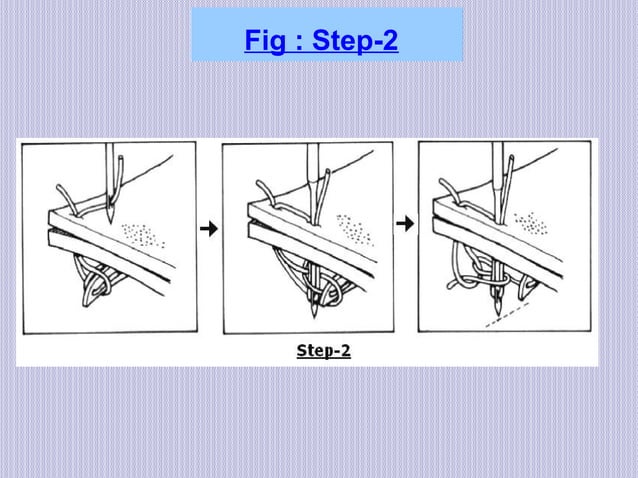 Fig : Step-2

Step-2