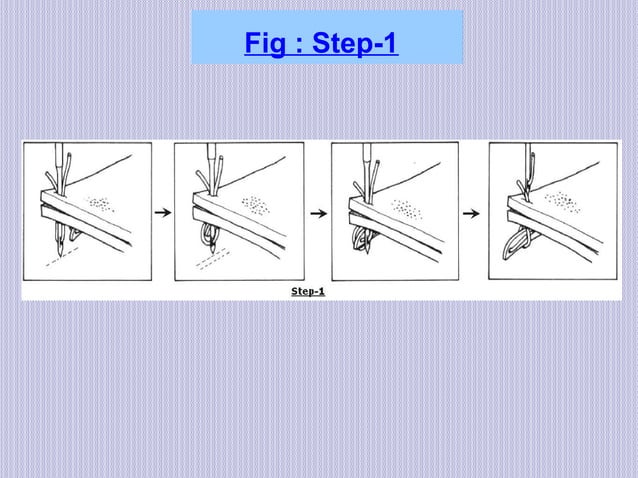 Fig : Step-1

Step-1