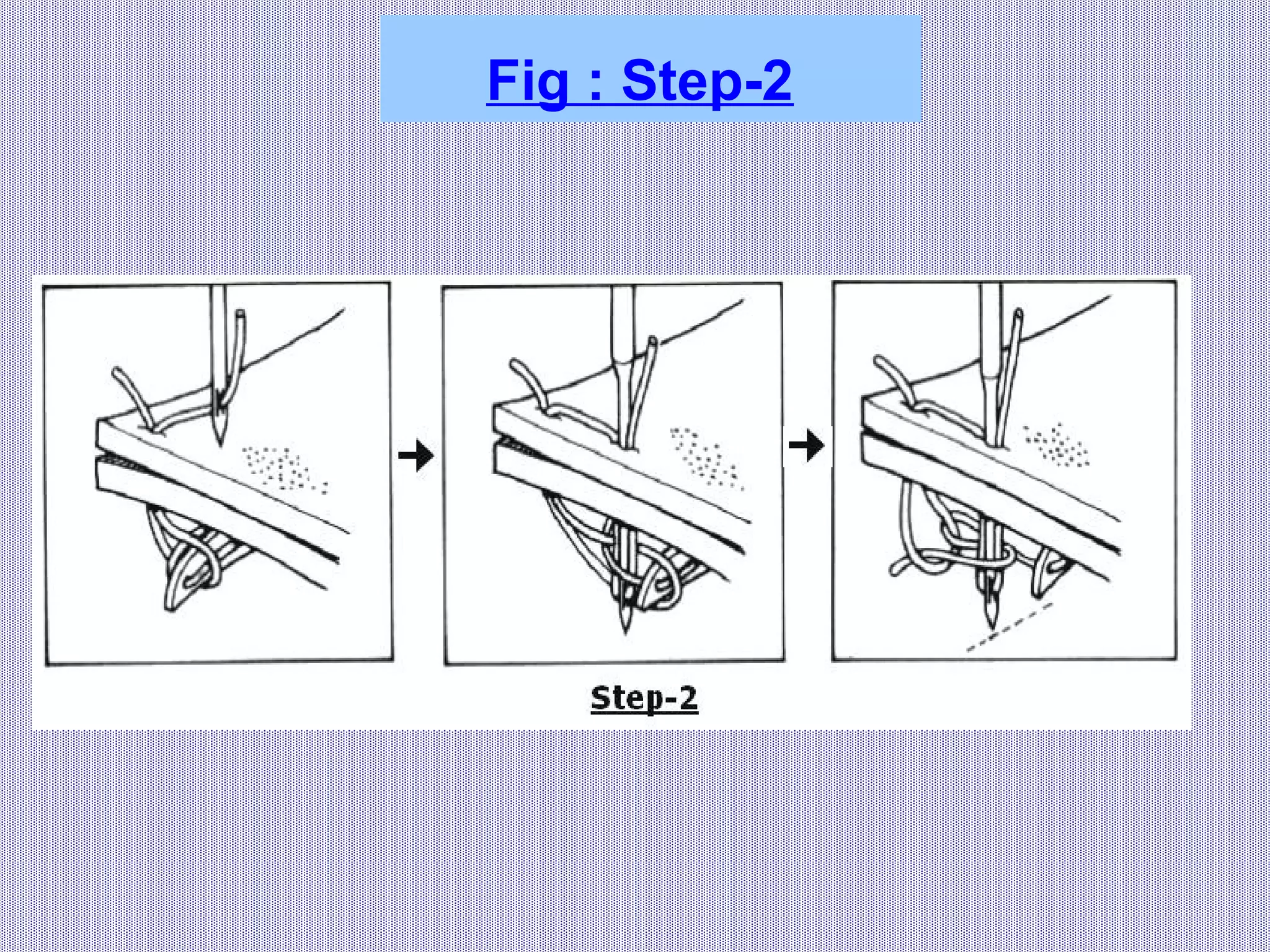 Fig : Step-2

Step-2