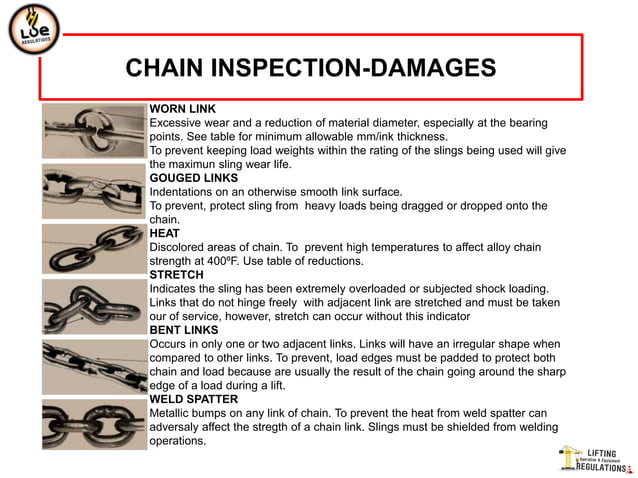 LOE REGULATIONS

CHAIN INSPECTION-DAMAGES

WORN LINK
Excessive wear and a reduction of material diameter, especially at the bearing points. See table for minimum allowable mm/ink thickness.
To prevent keeping load weights within the rating of the slings being used will give the maximun sling wear life.

GOUGED LINKS
Indentations on an otherwise smooth link surface.
To prevent, protect sling from heavy loads being dragged or dropped onto the chain.

HEAT
Discolored areas of chain. To prevent high temperatures to affect alloy chain strength at 400ºF. Use table of reductions.

STRETCH
Indicates the sling has been extremely overloaded or subjected shock loading. Links that do not hinge freely with adjacent link are stretched and must be taken our of service, however, stretch can occur without this indicator

BENT LINKS
Occurs in only one or two adjacent links. Links will have an irregular shape when compared to other links. To prevent, load edges must be padded to protect both chain and load because are usually the result of the chain going around the sharp edge of a load during a lift.

WELD SPATTER
Metallic bumps on any link of chain. To prevent the heat from weld spatter can adversaly affect the stregth of a chain link. Slings must be shielded from welding operations.

LIFTING Operation & Equipment REGULATIONS