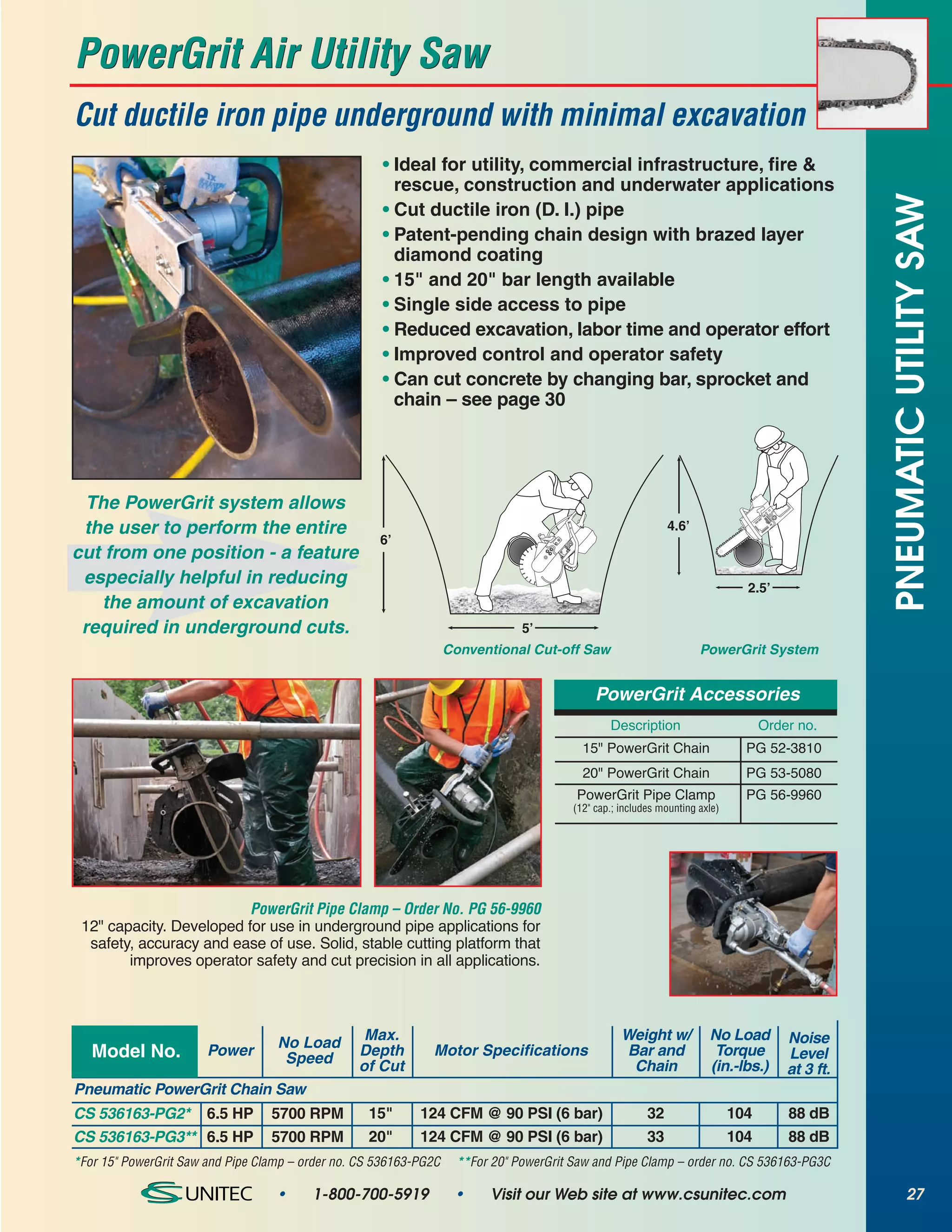 PowerGrit Air Utility Saw

Cut ductile iron pipe underground with minimal excavation

PNEUMATIC UTILITY SAW

• Ideal for utility, commercial infrastructure, fire & rescue, construction and underwater applications
• Cut ductile iron (D. I.) pipe
• Patent-pending chain design with brazed layer diamond coating
• 15" and 20" bar length available
• Single side access to pipe
• Reduced excavation, labor time and operator effort
• Improved control and operator safety
• Can cut concrete by changing bar, sprocket and chain – see page 30

The PowerGrit system allows the user to perform the entire cut from one position - a feature especially helpful in reducing the amount of excavation required in underground cuts.

6'
5'
Conventional Cut-off Saw

4.6'
2.5'
PowerGrit System

PowerGrit Accessories

| Description | Order no. |
|---|---|
| 15" PowerGrit Chain | PG 52-3810 |
| 20" PowerGrit Chain | PG 53-5080 |
| PowerGrit Pipe Clamp (12" cap.; includes mounting axle) | PG 56-9960 |

PowerGrit Pipe Clamp – Order No. PG 56-9960
12" capacity. Developed for use in underground pipe applications for safety, accuracy and ease of use. Solid, stable cutting platform that improves operator safety and cut precision in all applications.

| Model No. | Power | No Load Speed | Max. Depth of Cut | Motor Specifications | Weight w/ Bar and Chain | No Load Torque (in.-lbs.) | Noise Level at 3 ft. |
|---|---|---|---|---|---|---|---|
| Pneumatic PowerGrit Chain Saw | | | | | | | |
| CS 536163-PG2* | 6.5 HP | 5700 RPM | 15" | 124 CFM @ 90 PSI (6 bar) | 32 | 104 | 88 dB |
| CS 536163-PG3** | 6.5 HP | 5700 RPM | 20" | 124 CFM @ 90 PSI (6 bar) | 33 | 104 | 88 dB |

*For 15" PowerGrit Saw and Pipe Clamp – order no. CS 536163-PG2C **For 20" PowerGrit Saw and Pipe Clamp – order no. CS 536163-PG3C

CS UNITEC • 1-800-700-5919 • Visit our Web site at www.csunitec.com

27