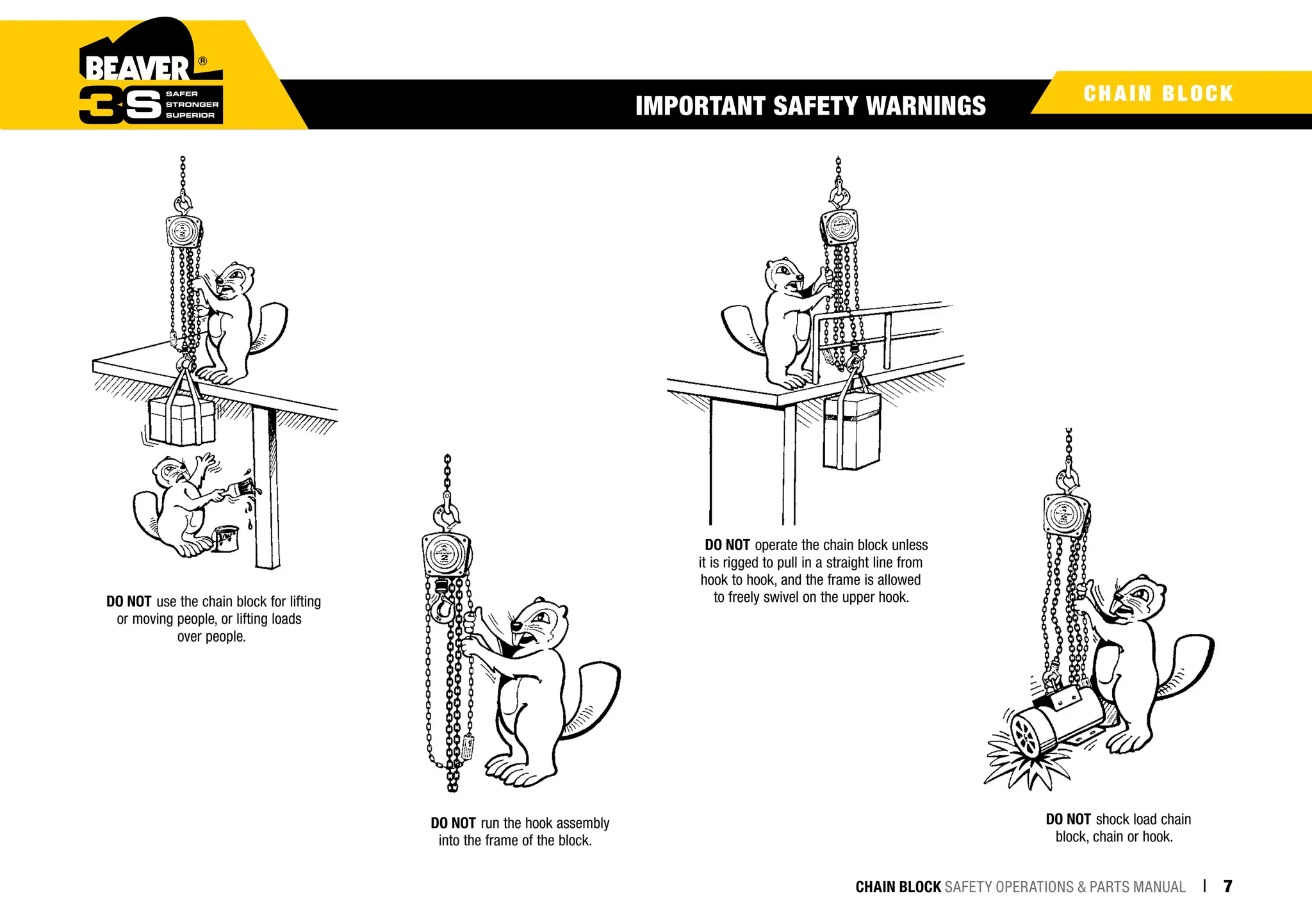 BEAVER®
3S SAFER STRONGER SUPERIOR

IMPORTANT SAFETY WARNINGS

CHAIN BLOCK

DO NOT use the chain block for lifting or moving people, or lifting loads over people.

DO NOT run the hook assembly into the frame of the block.

DO NOT operate the chain block unless it is rigged to pull in a straight line from hook to hook, and the frame is allowed to freely swivel on the upper hook.

DO NOT shock load chain block, chain or hook.

CHAIN BLOCK SAFETY OPERATIONS & PARTS MANUAL | 7