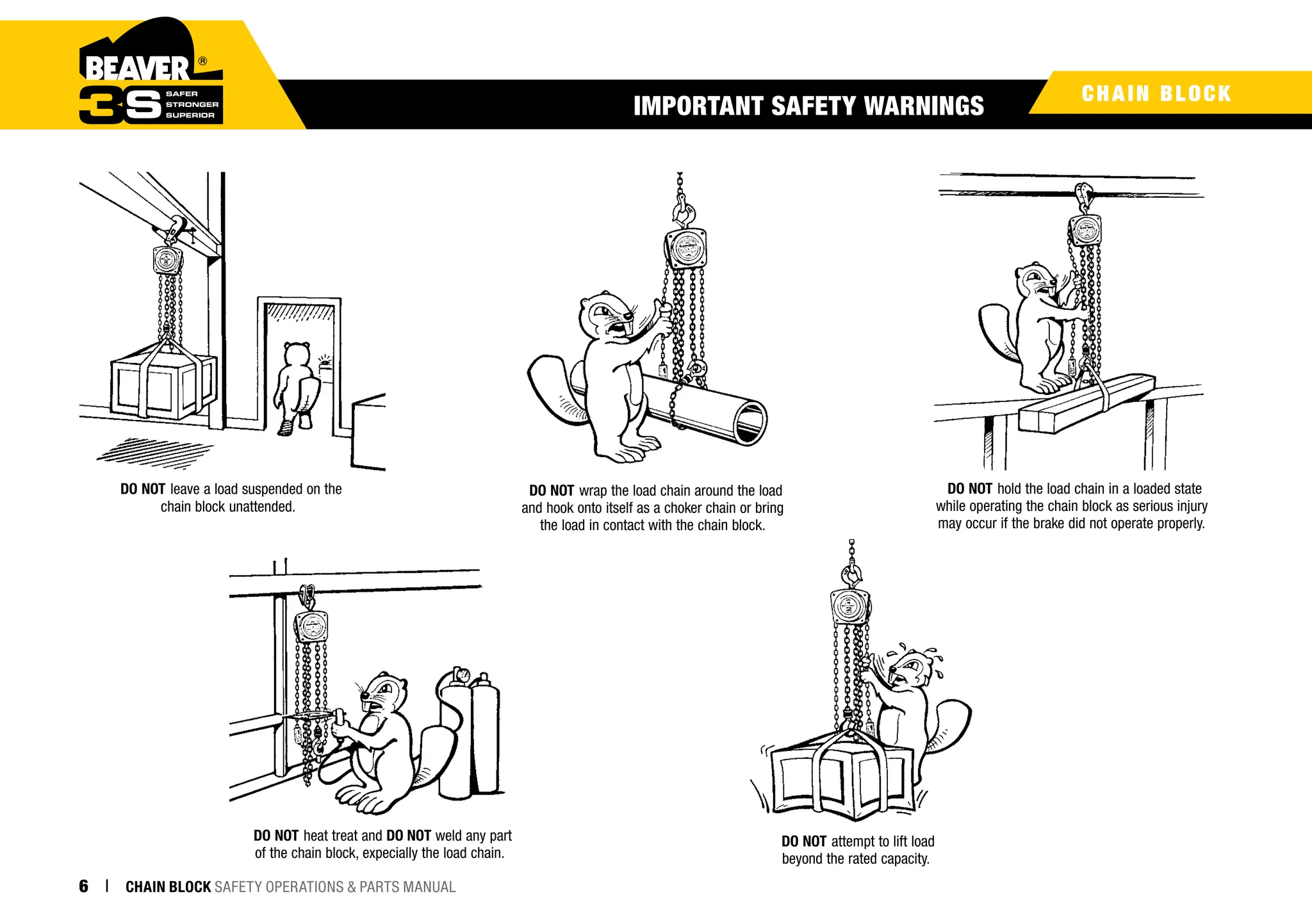 BEAVER®
3S SAFER STRONGER SUPERIOR

IMPORTANT SAFETY WARNINGS

CHAIN BLOCK

DO NOT leave a load suspended on the chain block unattended.

DO NOT wrap the load chain around the load and hook onto itself as a choker chain or bring the load in contact with the chain block.

DO NOT hold the load chain in a loaded state while operating the chain block as serious injury may occur if the brake did not operate properly.

DO NOT heat treat and DO NOT weld any part of the chain block, expecially the load chain.

DO NOT attempt to lift load beyond the rated capacity.

6 | CHAIN BLOCK SAFETY OPERATIONS & PARTS MANUAL