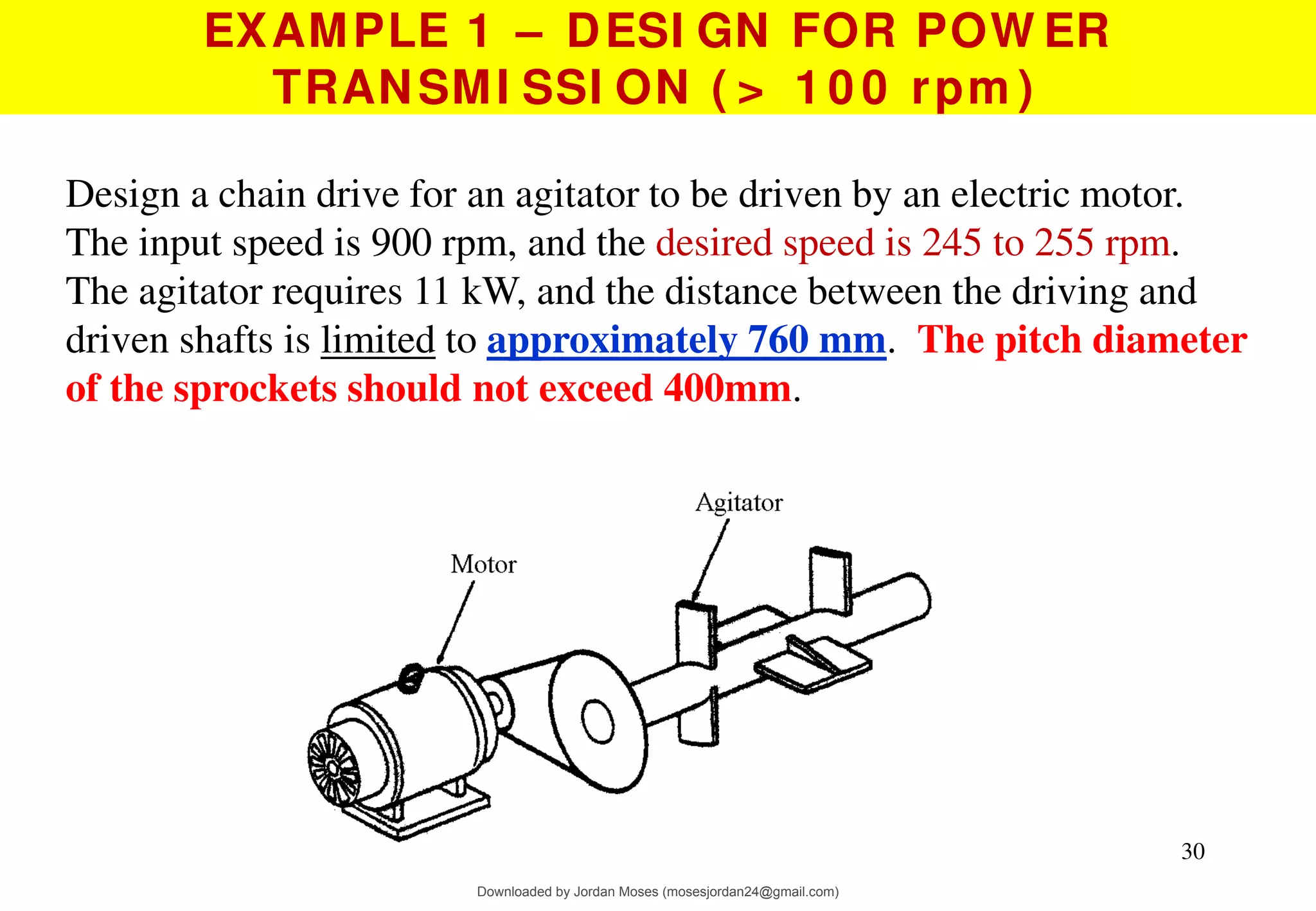 EXAMPLE 1 – DESIGN FOR POWER TRANSMISSION (> 100 rpm)

Design a chain drive for an agitator to be driven by an electric motor. The input speed is 900 rpm, and the desired speed is 245 to 255 rpm. The agitator requires 11 kW, and the distance between the driving and driven shafts is limited to approximately 760 mm. The pitch diameter of the sprockets should not exceed 400mm.

Agitator

Motor

30

Downloaded by Jordan Moses (mosesjordan24@gmail.com)