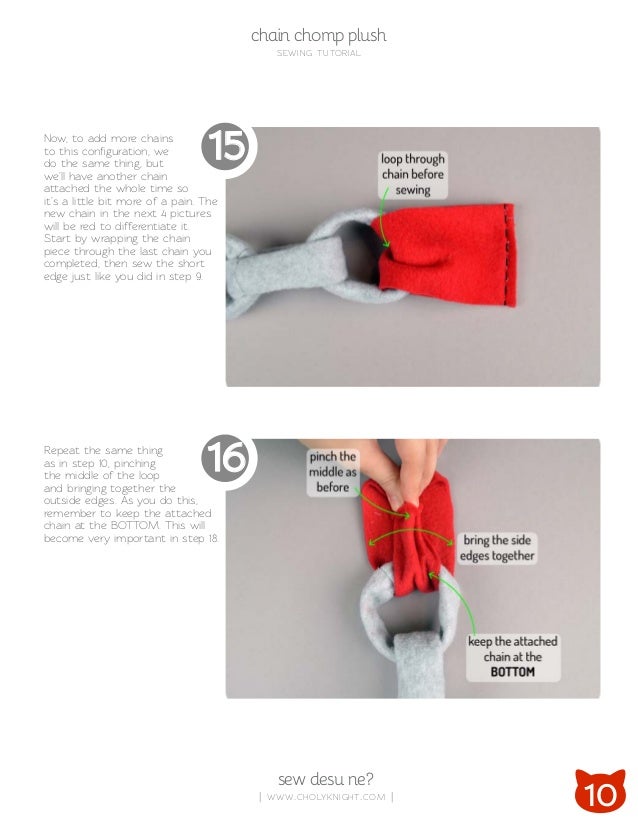 chain chomp plush
SEWING TUTORIAL

Now, to add more chains to this configuration, we do the same thing, but we'll have another chain attached the whole time so it's a little bit more of a pain. The new chain in the next 4 pictures will be red to differentiate it. Start by wrapping the chain piece through the last chain you completed, then sew the short edge just like you did in step 9.

15

loop through chain before sewing

Repeat the same thing as in step 10, pinching the middle of the loop and bringing together the outside edges. As you do this, remember to keep the attached chain at the BOTTOM. This will become very important in step 18.

16

pinch the middle as before

bring the side edges together

keep the attached chain at the BOTTOM

sew desu ne?
| WWW.CHOLYKNIGHT.COM |

10