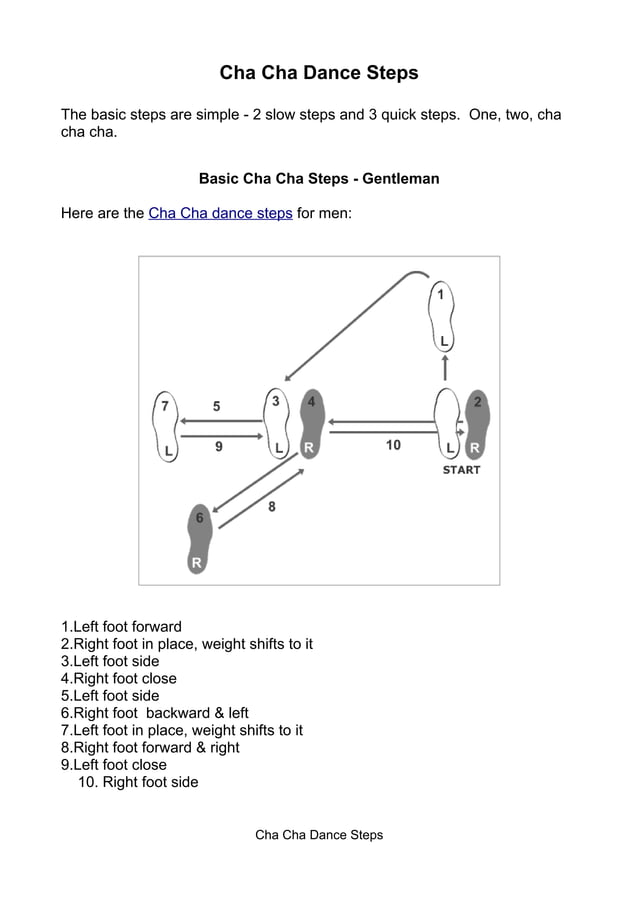 Cha Cha Dance Steps

The basic steps are simple - 2 slow steps and 3 quick steps. One, two, cha cha cha.

Basic Cha Cha Steps - Gentleman

Here are the Cha Cha dance steps for men:

1
L
7
5
3
4
2
L
9
L
R
10
L
R
START
6
8
R

1.Left foot forward
2.Right foot in place, weight shifts to it
3.Left foot side
4.Right foot close
5.Left foot side
6.Right foot backward & left
7.Left foot in place, weight shifts to it
8.Right foot forward & right
9.Left foot close
10. Right foot side

Cha Cha Dance Steps