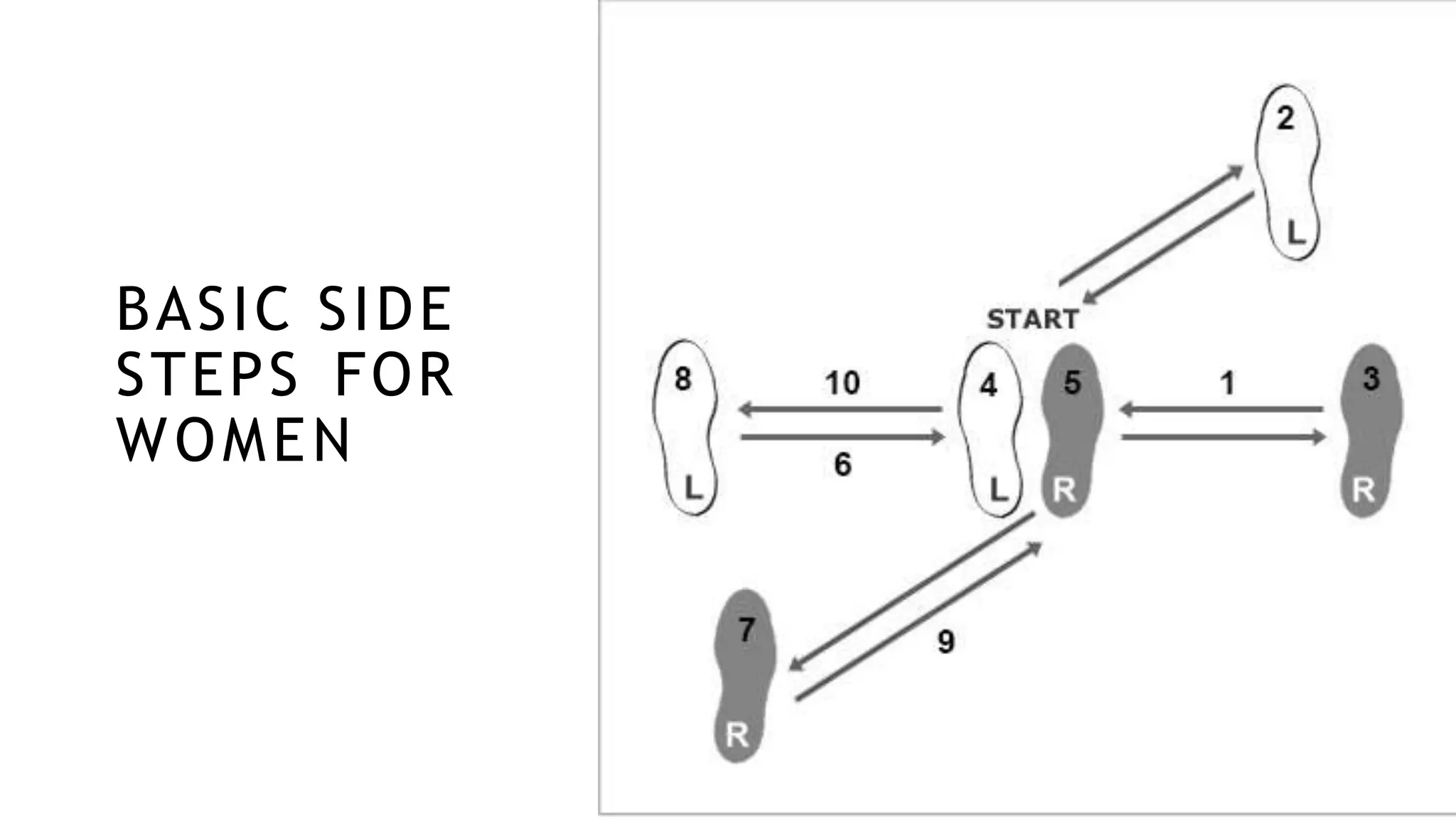 BASIC SIDE STEPS FOR WOMEN

2
L
START
8
L
10
6
4
L
5
R
1
3
R
7
R
9