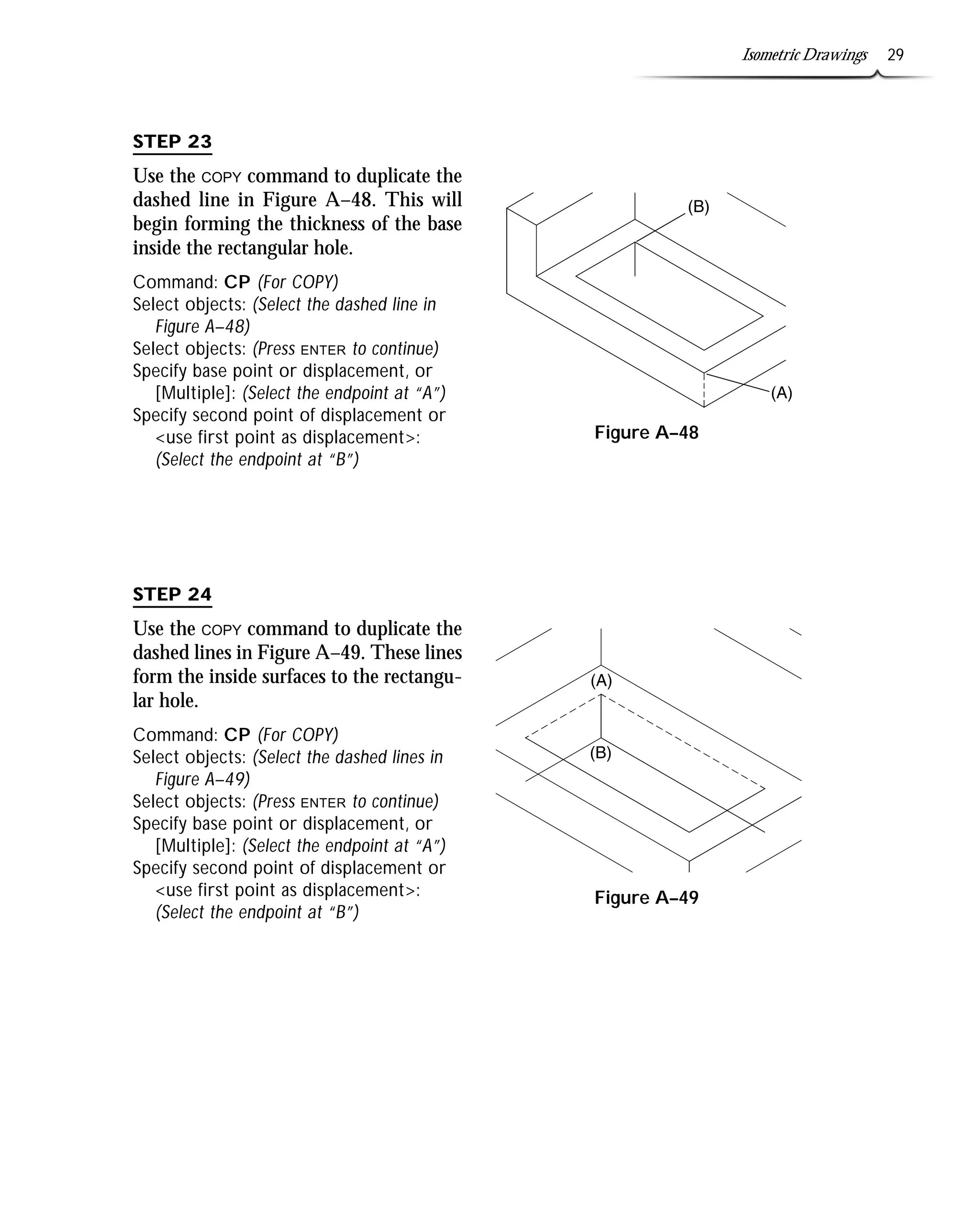 Isometric Drawings 29

STEP 23

Use the COPY command to duplicate the dashed line in Figure A–48. This will begin forming the thickness of the base inside the rectangular hole.

Command: CP (For COPY)
Select objects: (Select the dashed line in Figure A–48)
Select objects: (Press ENTER to continue)
Specify base point or displacement, or [Multiple]: (Select the endpoint at "A")
Specify second point of displacement or <use first point as displacement>: (Select the endpoint at "B")

(B)
(A)
Figure A–48

STEP 24

Use the COPY command to duplicate the dashed lines in Figure A–49. These lines form the inside surfaces to the rectangular hole.

Command: CP (For COPY)
Select objects: (Select the dashed lines in Figure A–49)
Select objects: (Press ENTER to continue)
Specify base point or displacement, or [Multiple]: (Select the endpoint at "A")
Specify second point of displacement or <use first point as displacement>: (Select the endpoint at "B")

(A)
(B)
Figure A–49