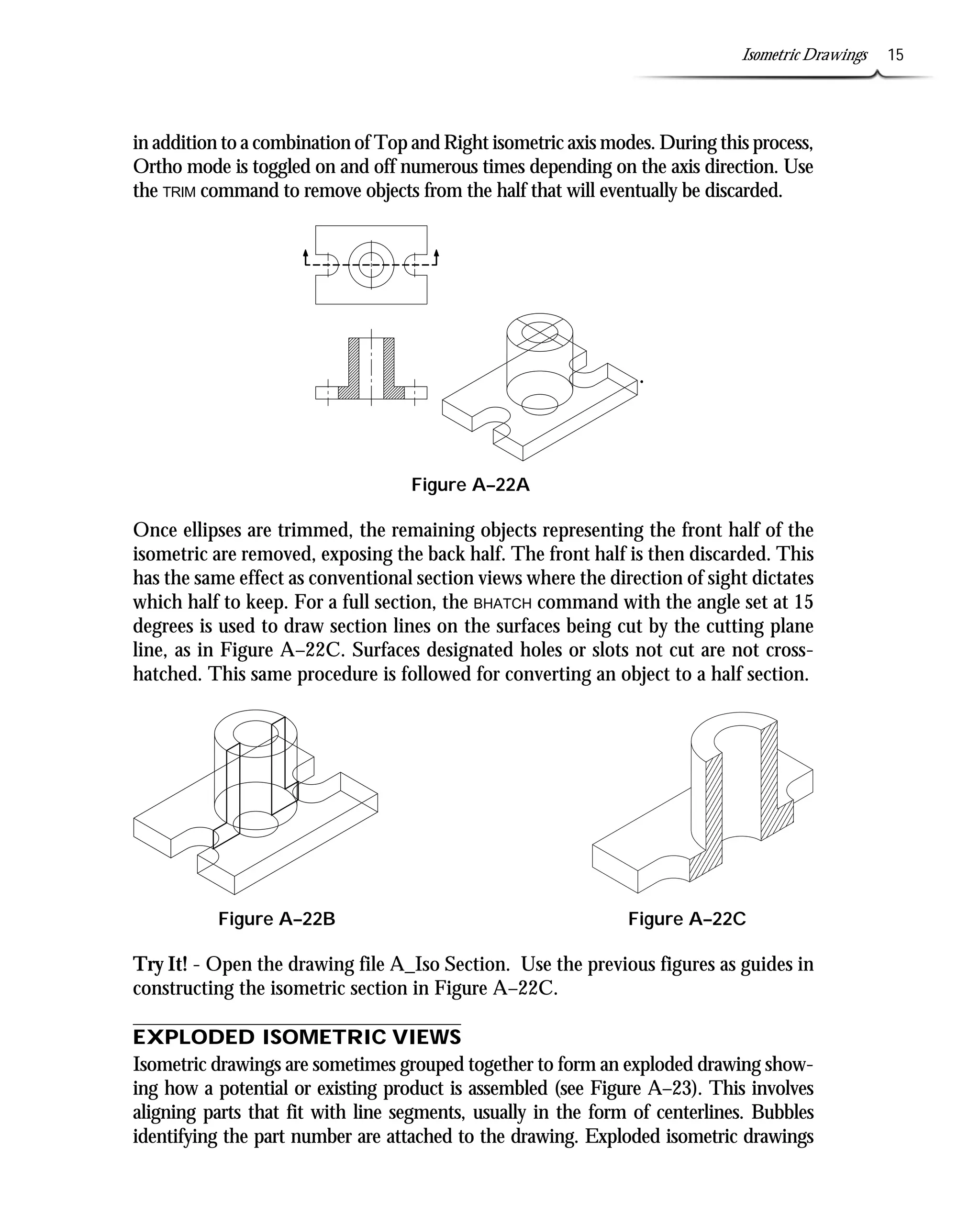 Isometric Drawings 15

in addition to a combination of Top and Right isometric axis modes. During this process, Ortho mode is toggled on and off numerous times depending on the axis direction. Use the TRIM command to remove objects from the half that will eventually be discarded.

Figure A–22A

Once ellipses are trimmed, the remaining objects representing the front half of the isometric are removed, exposing the back half. The front half is then discarded. This has the same effect as conventional section views where the direction of sight dictates which half to keep. For a full section, the BHATCH command with the angle set at 15 degrees is used to draw section lines on the surfaces being cut by the cutting plane line, as in Figure A–22C. Surfaces designated holes or slots not cut are not crosshatched. This same procedure is followed for converting an object to a half section.

Figure A–22B

Figure A–22C

Try It! - Open the drawing file A_Iso Section. Use the previous figures as guides in constructing the isometric section in Figure A–22C.

EXPLODED ISOMETRIC VIEWS

Isometric drawings are sometimes grouped together to form an exploded drawing showing how a potential or existing product is assembled (see Figure A–23). This involves aligning parts that fit with line segments, usually in the form of centerlines. Bubbles identifying the part number are attached to the drawing. Exploded isometric drawings