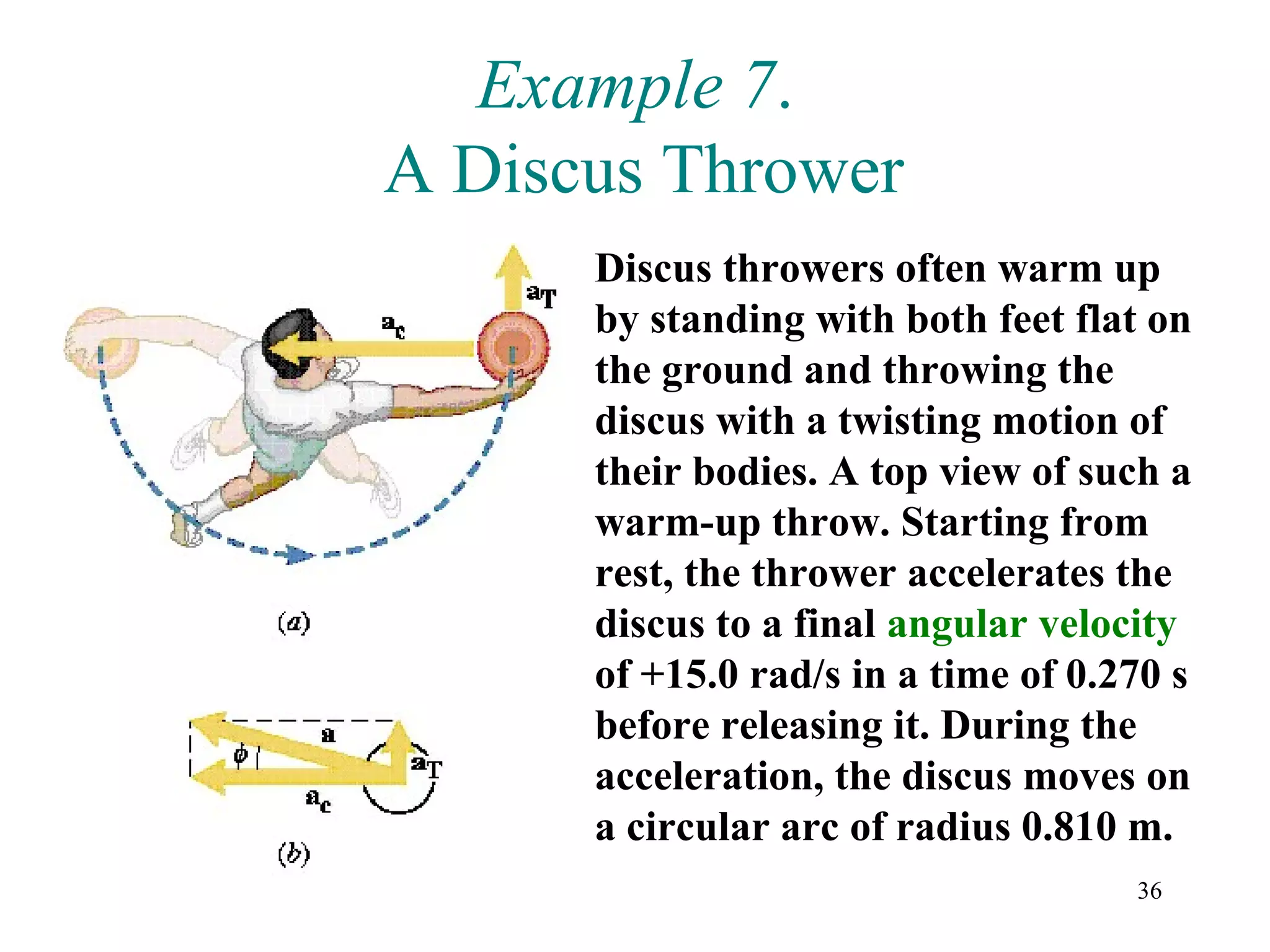 Example 7.
A Discus Thrower

$a_T$

$a_c$

(a)

$a$

$\phi$

$a_T$

$a_c$

(b)

Discus throwers often warm up by standing with both feet flat on the ground and throwing the discus with a twisting motion of their bodies. A top view of such a warm-up throw. Starting from rest, the thrower accelerates the discus to a final angular velocity of +15.0 rad/s in a time of 0.270 s before releasing it. During the acceleration, the discus moves on a circular arc of radius 0.810 m.

36