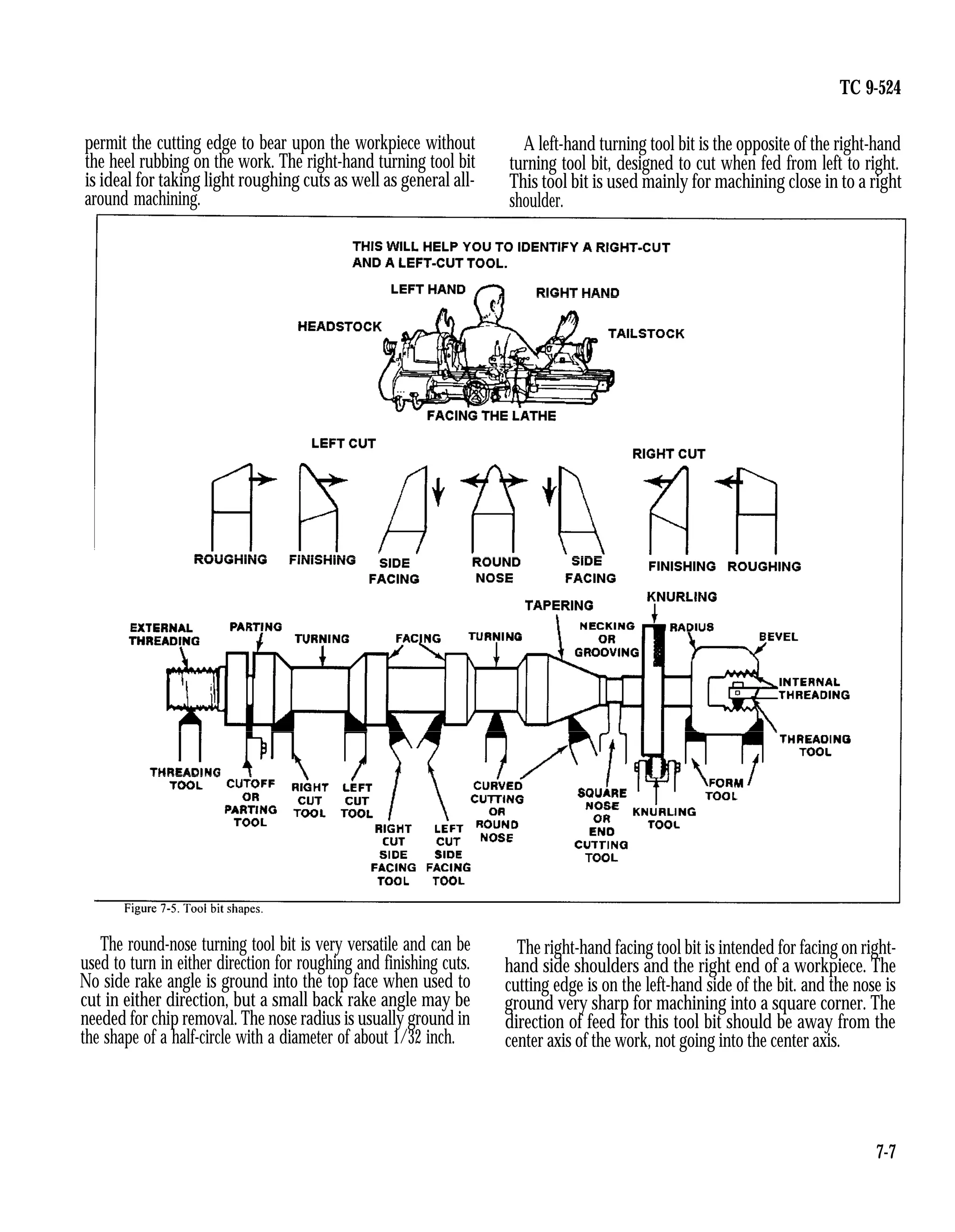 TC 9-524

permit the cutting edge to bear upon the workpiece without the heel rubbing on the work. The right-hand turning tool bit is ideal for taking light roughing cuts as well as general all-around machining.

A left-hand turning tool bit is the opposite of the right-hand turning tool bit, designed to cut when fed from left to right. This tool bit is used mainly for machining close in to a right shoulder.

THIS WILL HELP YOU TO IDENTIFY A RIGHT-CUT AND A LEFT-CUT TOOL.

LEFT HAND
RIGHT HAND
HEADSTOCK
TAILSTOCK
FACING THE LATHE

LEFT CUT
RIGHT CUT

ROUGHING
FINISHING
SIDE FACING
ROUND NOSE
SIDE FACING
FINISHING
ROUGHING

TAPERING
KNURLING
EXTERNAL THREADING
PARTING
TURNING
FACING
TURNING
NECKING OR GROOVING
RADIUS
BEVEL
INTERNAL THREADING
THREADING TOOL
THREADING TOOL
CUTOFF OR PARTING TOOL
RIGHT CUT TOOL
LEFT CUT TOOL
RIGHT CUT SIDE FACING TOOL
LEFT CUT SIDE FACING TOOL
CURVED CUTTING OR ROUND NOSE
SQUARE NOSE OR END CUTTING TOOL
KNURLING TOOL
FORM TOOL

Figure 7-5. Tool bit shapes.

The round-nose turning tool bit is very versatile and can be used to turn in either direction for roughing and finishing cuts. No side rake angle is ground into the top face when used to cut in either direction, but a small back rake angle may be needed for chip removal. The nose radius is usually ground in the shape of a half-circle with a diameter of about 1/32 inch.

The right-hand facing tool bit is intended for facing on right-hand side shoulders and the right end of a workpiece. The cutting edge is on the left-hand side of the bit. and the nose is ground very sharp for machining into a square corner. The direction of feed for this tool bit should be away from the center axis of the work, not going into the center axis.

7-7