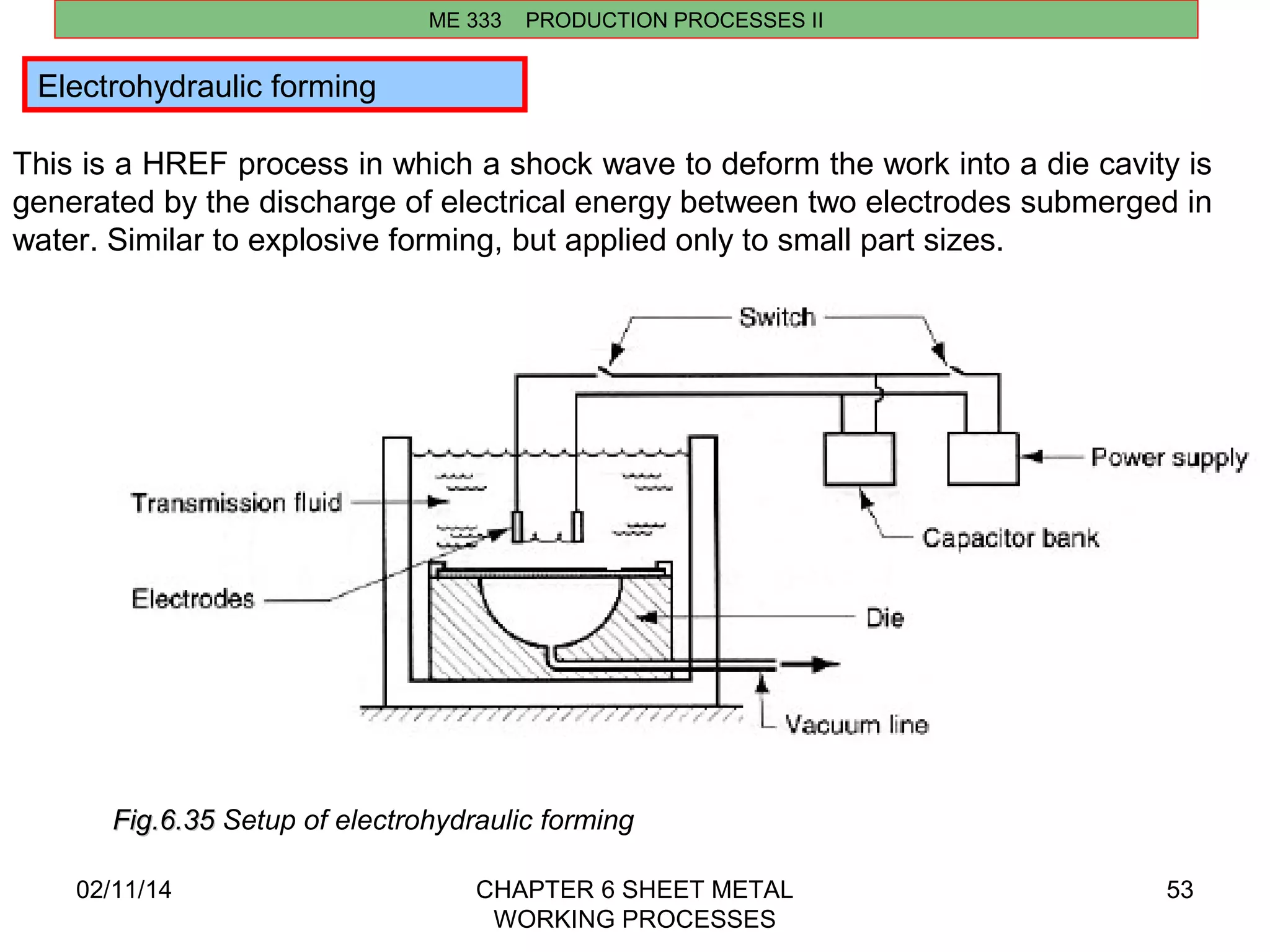 ME 333 PRODUCTION PROCESSES II

Electrohydraulic forming

This is a HREF process in which a shock wave to deform the work into a die cavity is generated by the discharge of electrical energy between two electrodes submerged in water. Similar to explosive forming, but applied only to small part sizes.

Switch

Power supply

Transmission fluid

Capacitor bank

Electrodes

Die

Vacuum line

Fig.6.35 Setup of electrohydraulic forming

02/11/14

CHAPTER 6 SHEET METAL WORKING PROCESSES

53