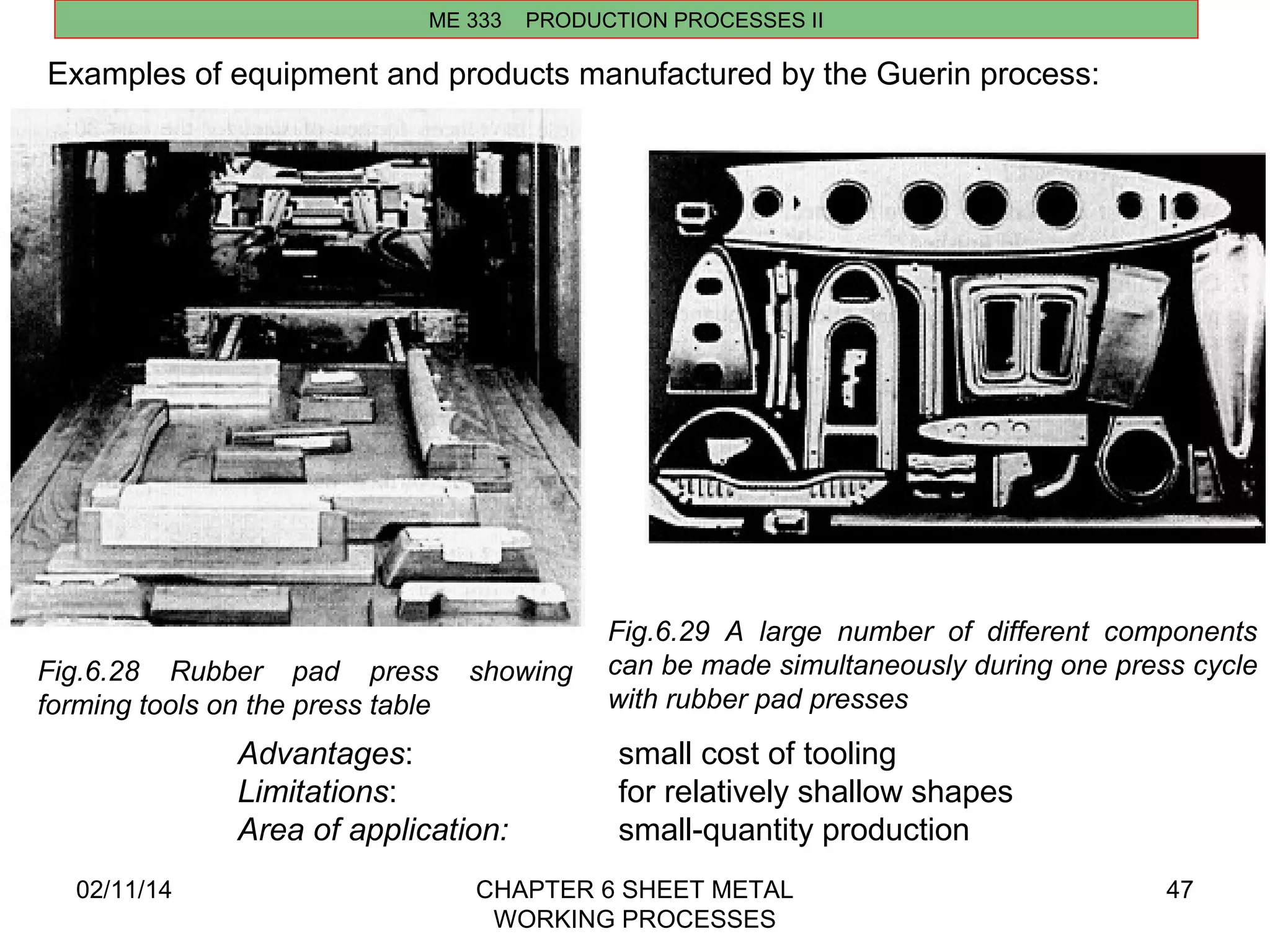 ME 333 PRODUCTION PROCESSES II

Examples of equipment and products manufactured by the Guerin process:

Fig.6.28 Rubber pad press showing forming tools on the press table

Fig.6.29 A large number of different components can be made simultaneously during one press cycle with rubber pad presses

Advantages: small cost of tooling
Limitations: for relatively shallow shapes
Area of application: small-quantity production

02/11/14

CHAPTER 6 SHEET METAL WORKING PROCESSES

47