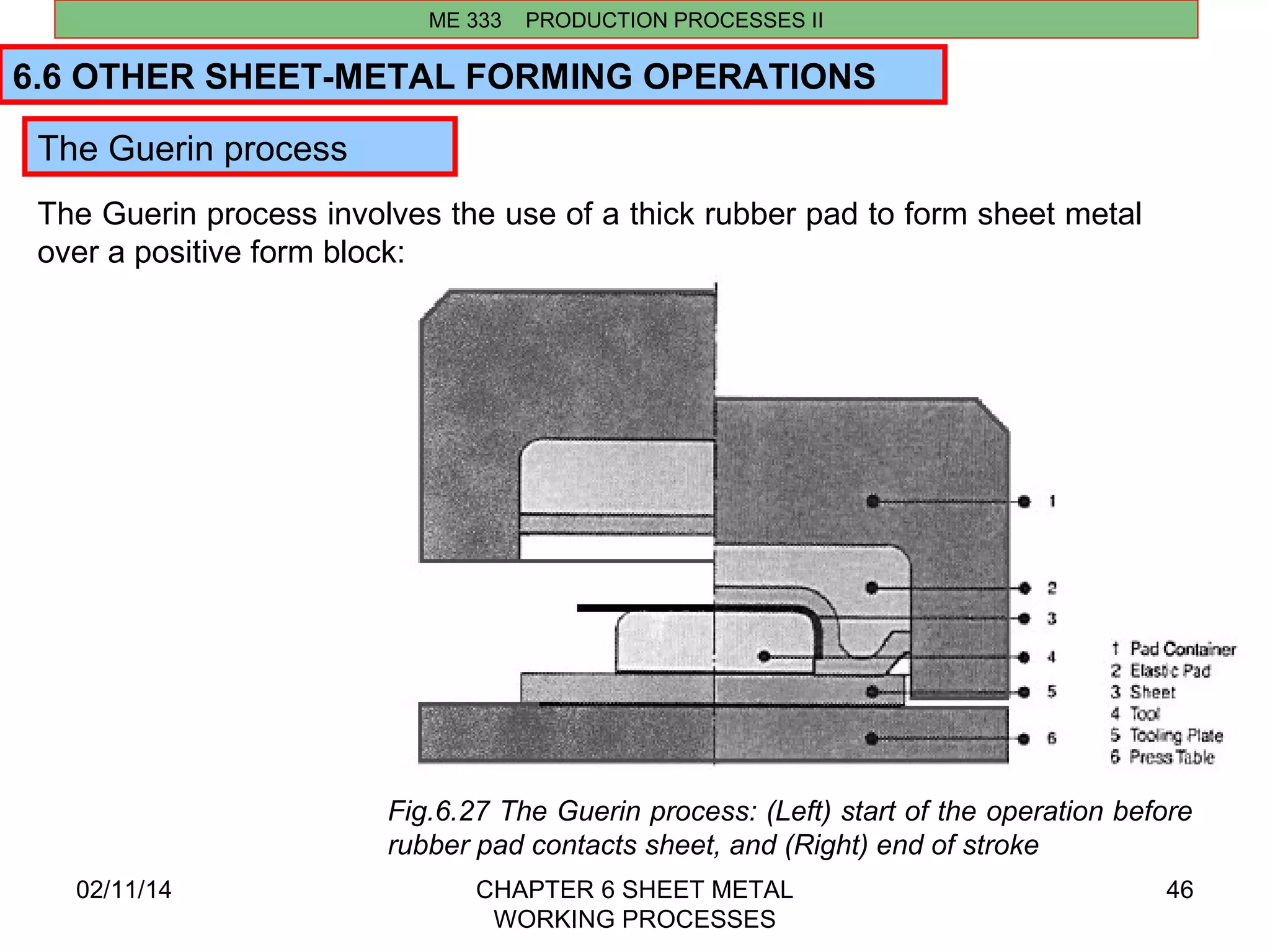 ME 333 PRODUCTION PROCESSES II

6.6 OTHER SHEET-METAL FORMING OPERATIONS

The Guerin process

The Guerin process involves the use of a thick rubber pad to form sheet metal over a positive form block:

1
2
3
4
5
6

1 Pad Container
2 Elastic Pad
3 Sheet
4 Tool
5 Tooling Plate
6 Press Table

Fig.6.27 The Guerin process: (Left) start of the operation before rubber pad contacts sheet, and (Right) end of stroke

02/11/14

CHAPTER 6 SHEET METAL WORKING PROCESSES

46