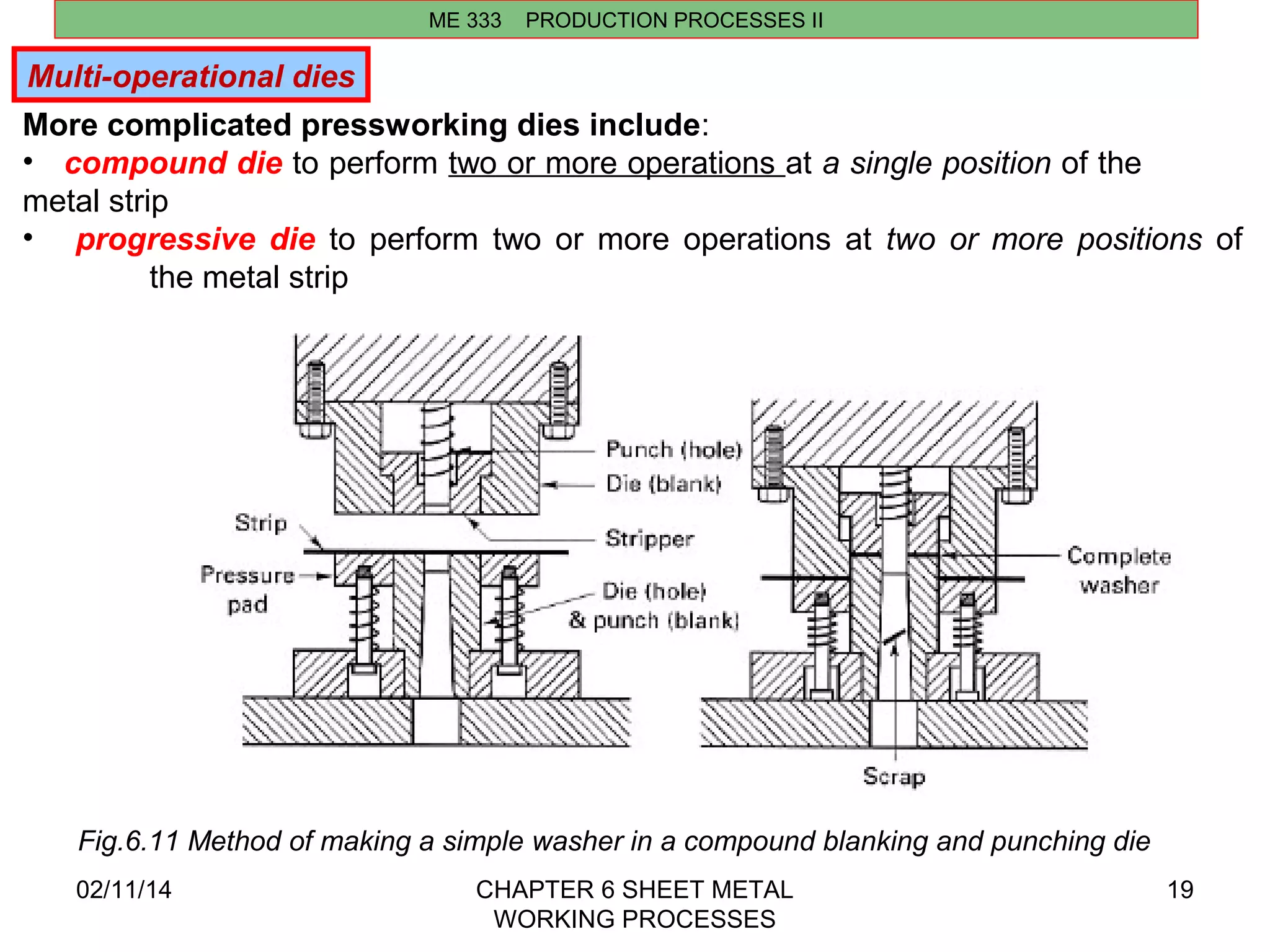 ME 333 PRODUCTION PROCESSES II

Multi-operational dies

More complicated pressworking dies include:

• compound die to perform two or more operations at a single position of the metal strip

• progressive die to perform two or more operations at two or more positions of the metal strip

Punch (hole)
Die (blank)
Strip
Stripper
Pressure pad
Die (hole) & punch (blank)
Complete washer
Scrap

Fig.6.11 Method of making a simple washer in a compound blanking and punching die

02/11/14

CHAPTER 6 SHEET METAL WORKING PROCESSES

19